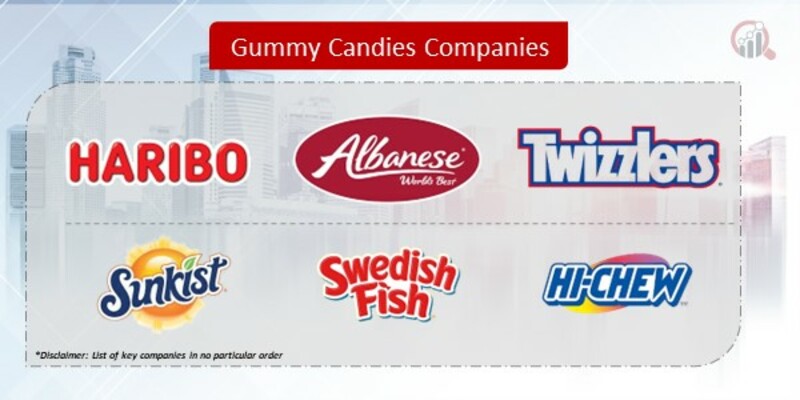 Gummy Candies Companies

HARIBO

Albanese
World's Best

Twizzlers

Sunkist

Swedish Fish

HI-CHEW

*Disclaimer: List of key companies in no particular order