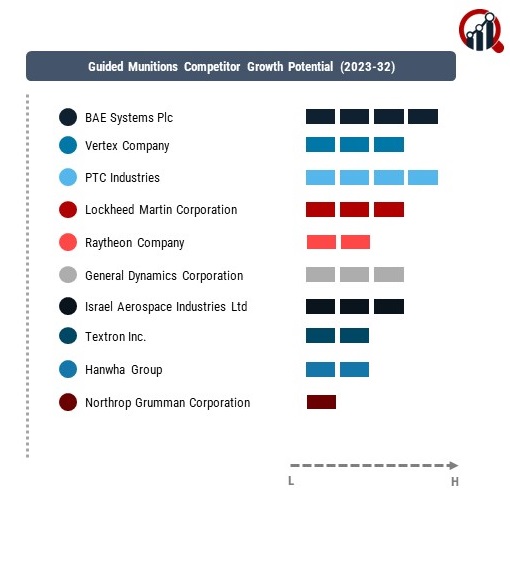 Guided Munitions Competitor Growth Potential (2023-32)

BAE Systems Plc
Vertex Company
PTC Industries
Lockheed Martin Corporation
Raytheon Company
General Dynamics Corporation
Israel Aerospace Industries Ltd
Textron Inc.
Hanwha Group
Northrop Grumman Corporation

L
H