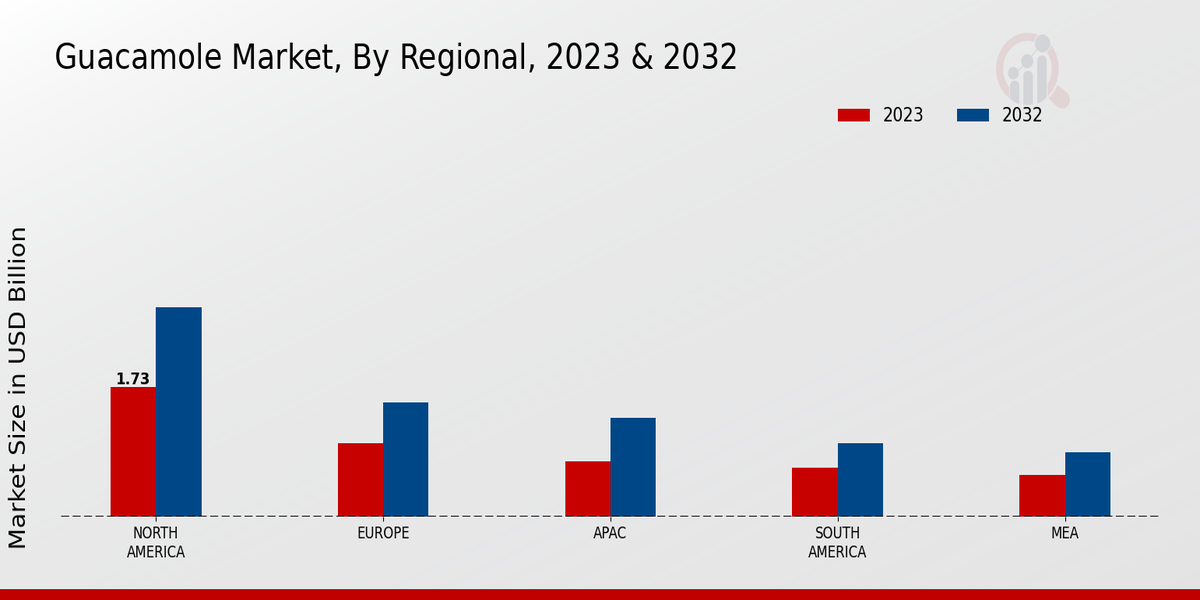 Guacamole Market, By Regional, 2023 & 2032

2023
2032

Market Size in USD Billion

1.73

NORTH AMERICA
EUROPE
APAC
SOUTH AMERICA
MEA