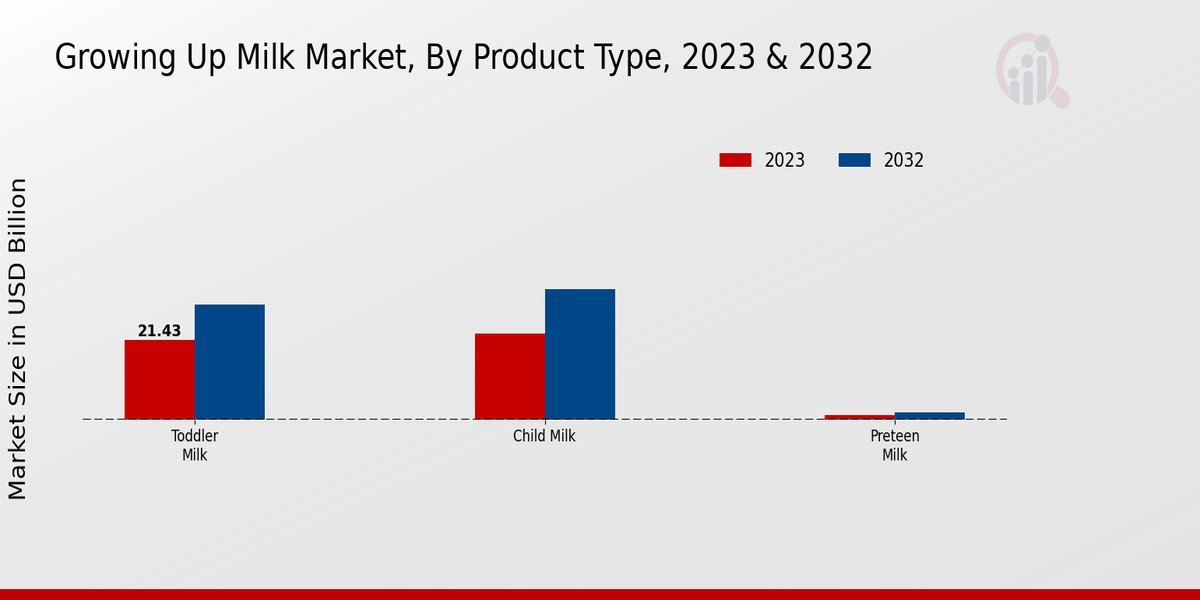 Growing Up Milk Market, By Product Type, 2023 & 2032

2023
2032

Market Size in USD Billion

21.43

Toddler Milk
Child Milk
Preteen Milk