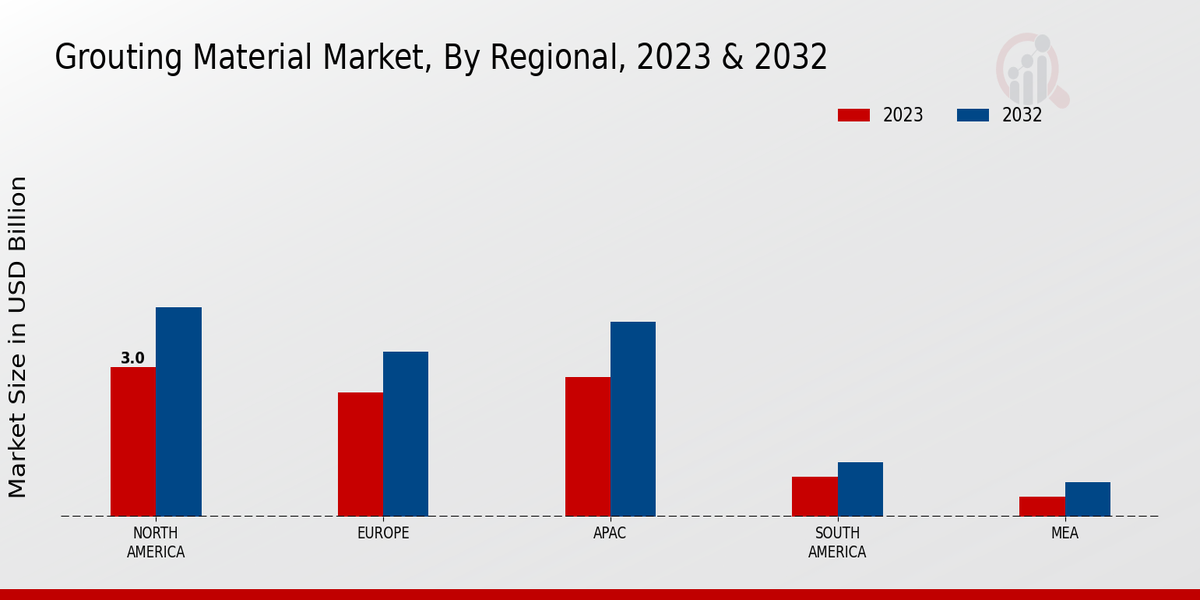 Grouting Material Market, By Regional, 2023 & 2032

2023
2032

Market Size in USD Billion

3.0

NORTH AMERICA
EUROPE
APAC
SOUTH AMERICA
MEA