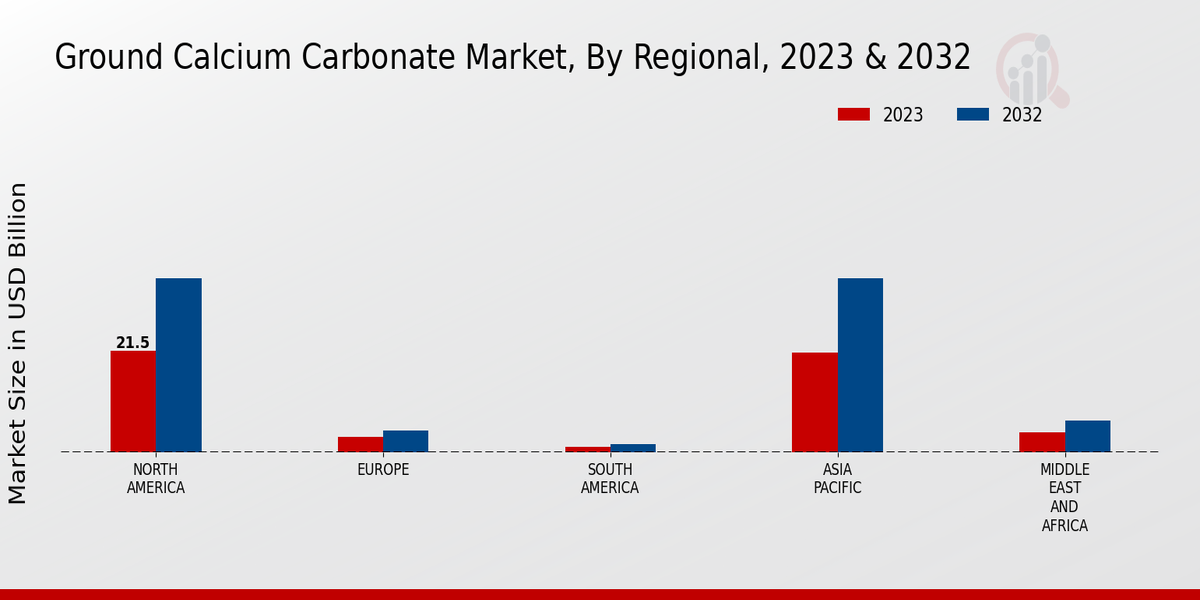 Ground Calcium Carbonate Market, By Regional, 2023 & 2032

2023
2032

Market Size in USD Billion

21.5

NORTH AMERICA

EUROPE

SOUTH AMERICA

ASIA PACIFIC

MIDDLE EAST AND AFRICA