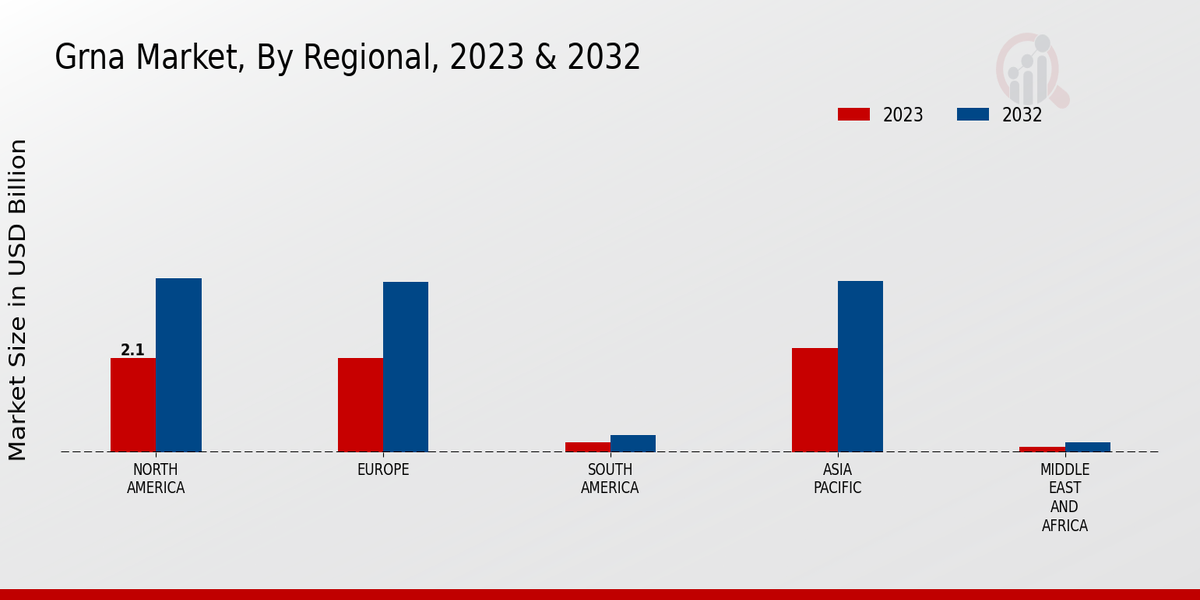 Grna Market, By Regional, 2023 & 2032

2023 2032

Market Size in USD Billion

2.1

NORTH AMERICA

EUROPE

SOUTH AMERICA

ASIA PACIFIC

MIDDLE EAST AND AFRICA