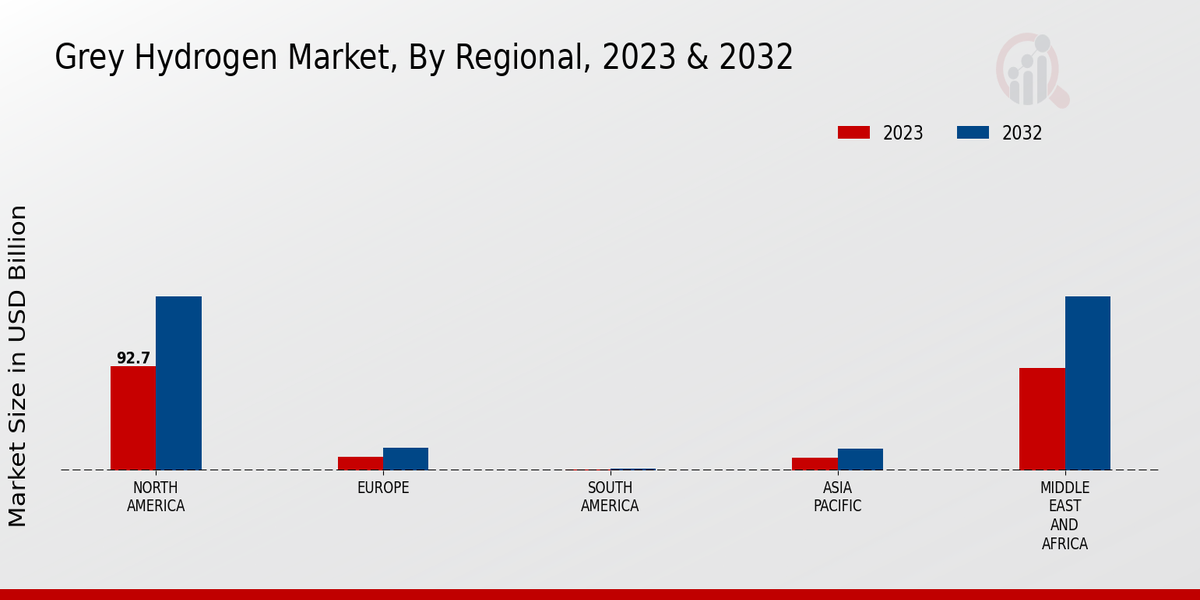 Grey Hydrogen Market, By Regional, 2023 & 2032

2023
2032

Market Size in USD Billion

92.7

NORTH AMERICA
EUROPE
SOUTH AMERICA
ASIA PACIFIC
MIDDLE EAST AND AFRICA