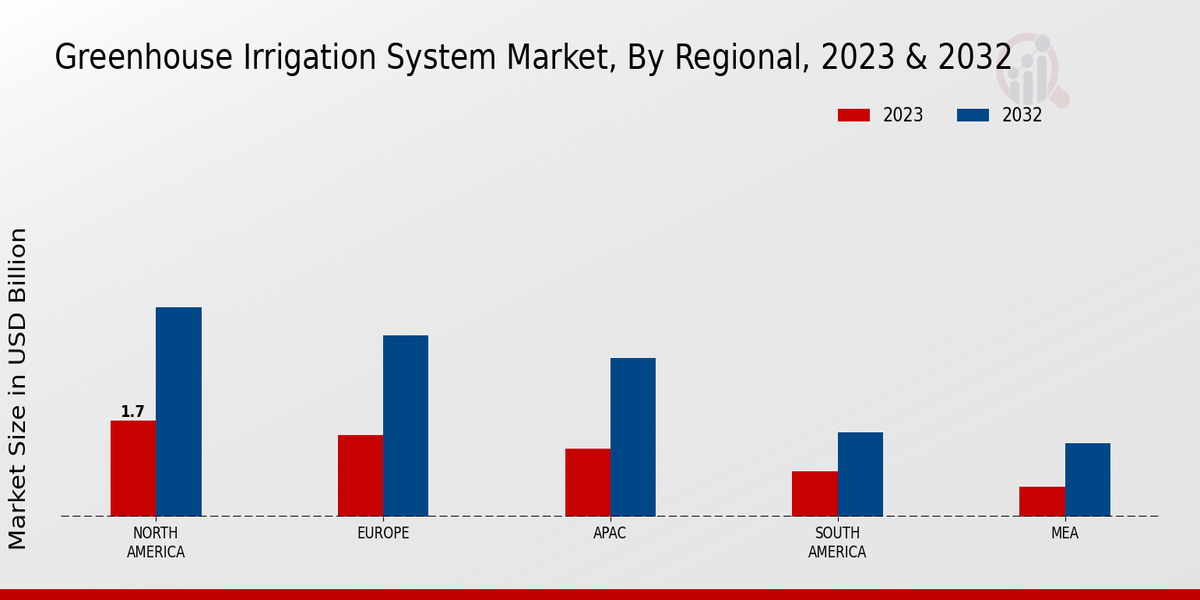 Greenhouse Irrigation System Market, By Regional, 2023 & 2032

2023
2032

Market Size in USD Billion

1.7

NORTH AMERICA
EUROPE
APAC
SOUTH AMERICA
MEA