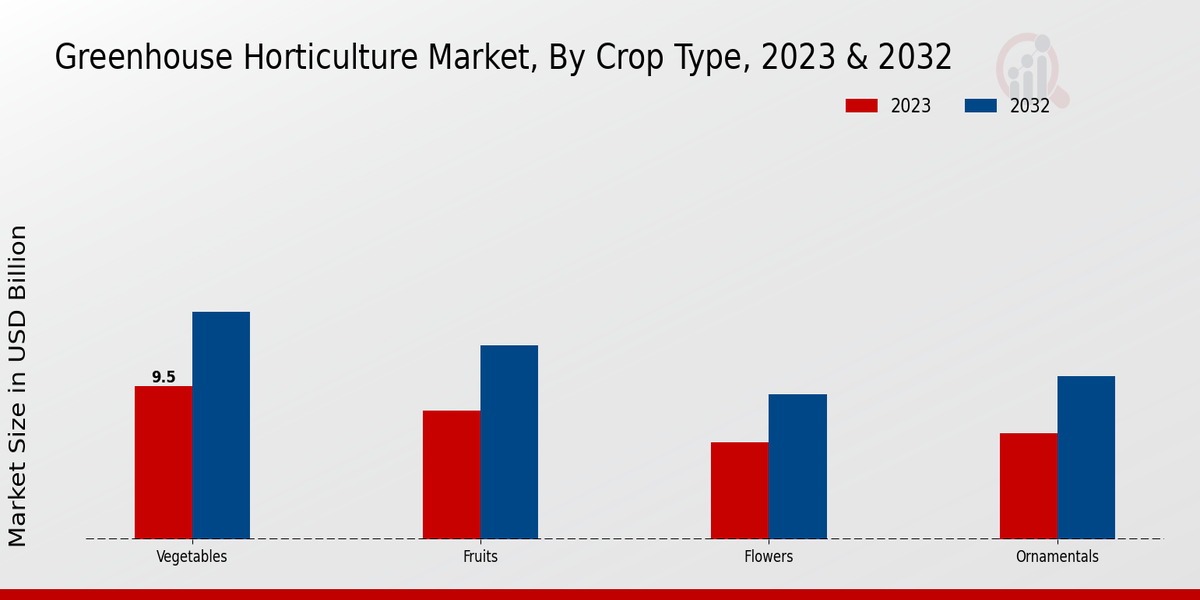 Greenhouse Horticulture Market, By Crop Type, 2023 & 2032

2023 2032

Market Size in USD Billion

9.5

Vegetables

Fruits

Flowers

Ornamentals