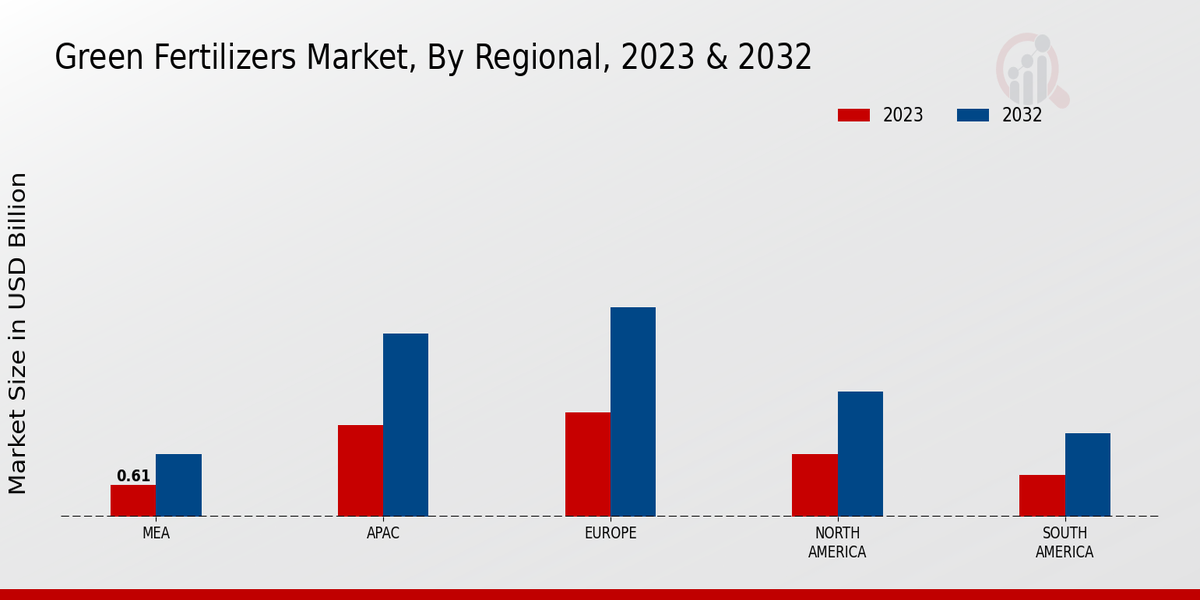 Green Fertilizers Market, By Regional, 2023 & 2032

2023
2032

Market Size in USD Billion

0.61

MEA
APAC
EUROPE
NORTH AMERICA
SOUTH AMERICA