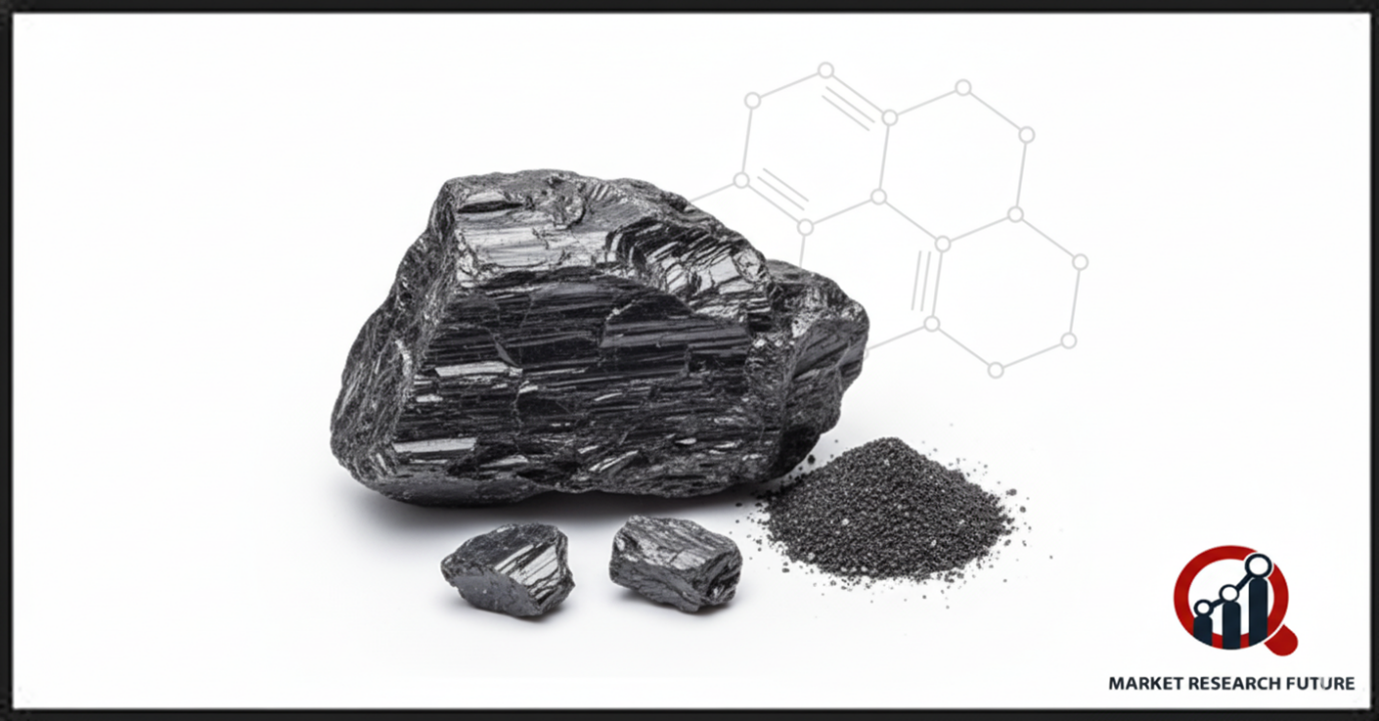 MARKET RESEARCH FUTURE