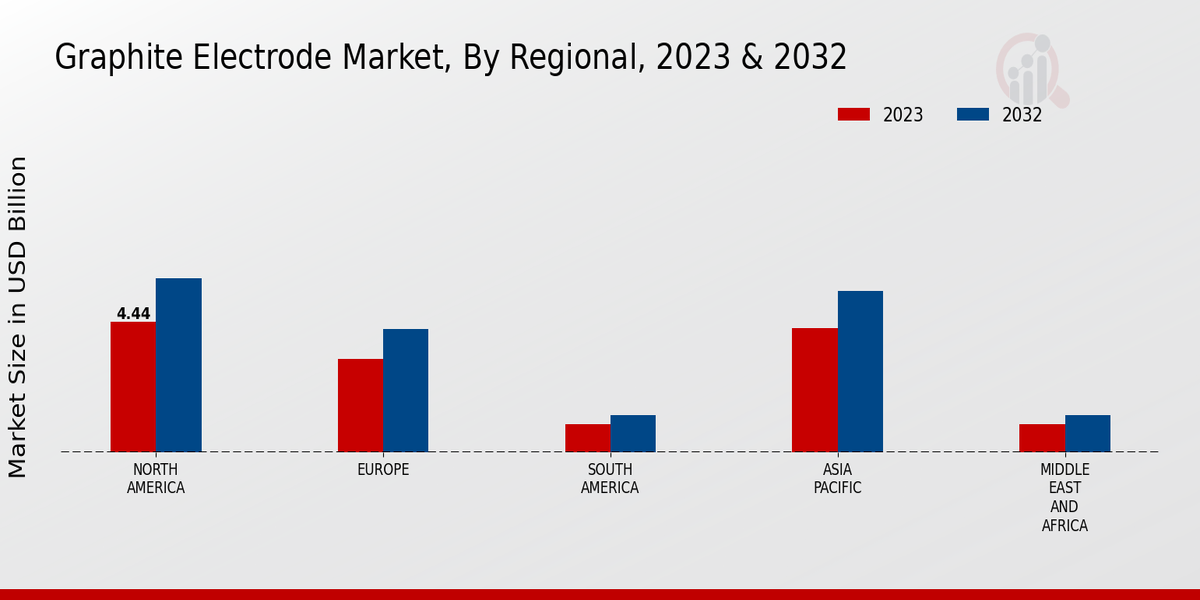 Graphite Electrode Market, By Regional, 2023 & 2032

2023
2032

Market Size in USD Billion

4.44

NORTH AMERICA

EUROPE

SOUTH AMERICA

ASIA PACIFIC

MIDDLE EAST AND AFRICA