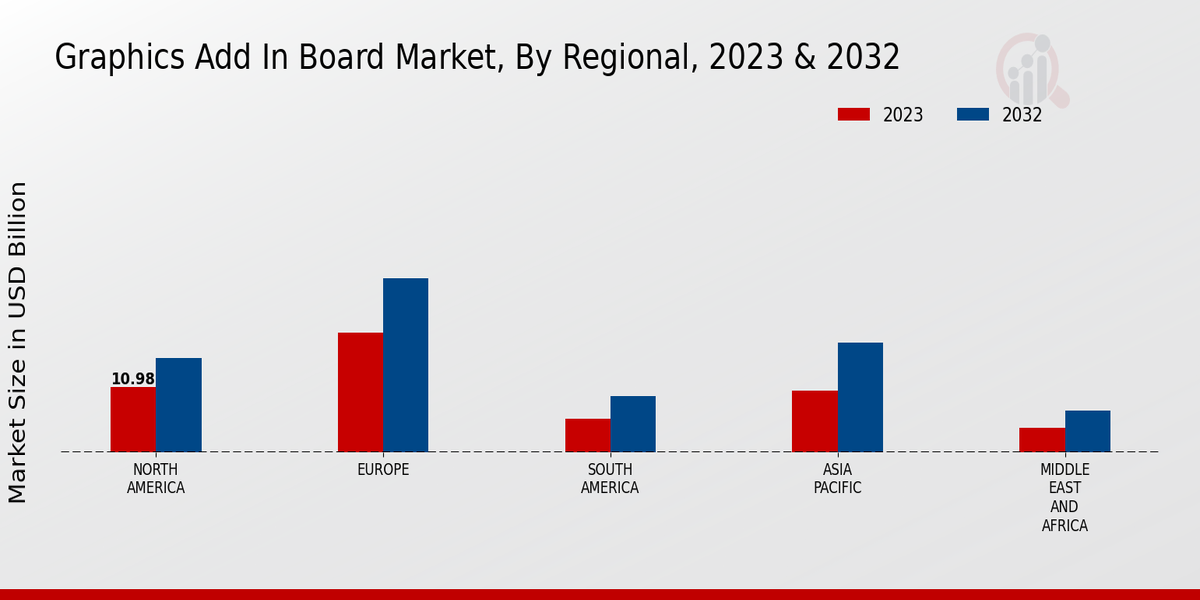 Graphics Add In Board Market, By Regional, 2023 & 2032

2023 2032

Market Size in USD Billion

10.98

NORTH AMERICA

EUROPE

SOUTH AMERICA

ASIA PACIFIC

MIDDLE EAST AND AFRICA