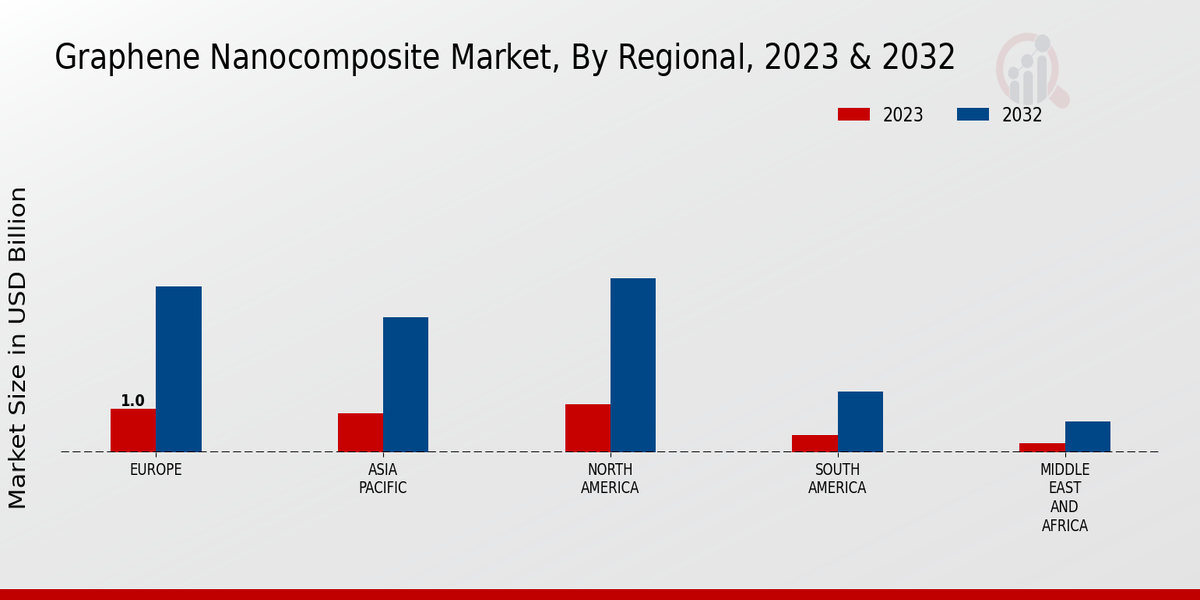 Graphene Nanocomposite Market, By Regional, 2023 & 2032

2023
2032

Market Size in USD Billion

1.0

EUROPE

ASIA PACIFIC

NORTH AMERICA

SOUTH AMERICA

MIDDLE EAST AND AFRICA