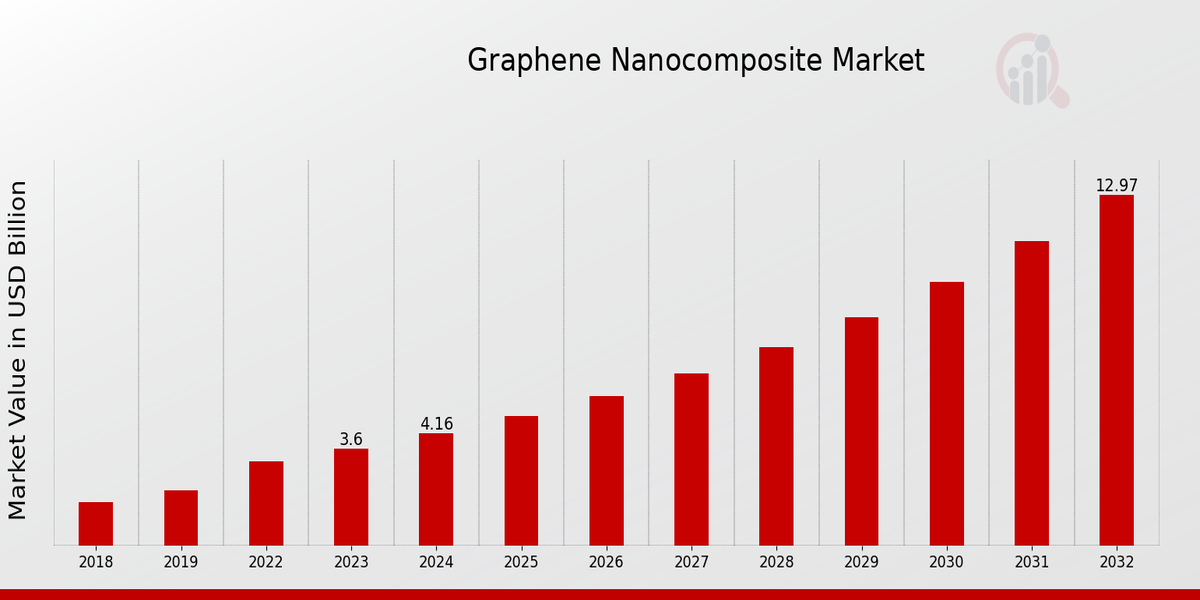 Graphene Nanocomposite Market

Market Value in USD Billion

3.6
4.16
12.97

2018
2019
2022
2023
2024
2025
2026
2027
2028
2029
2030
2031
2032