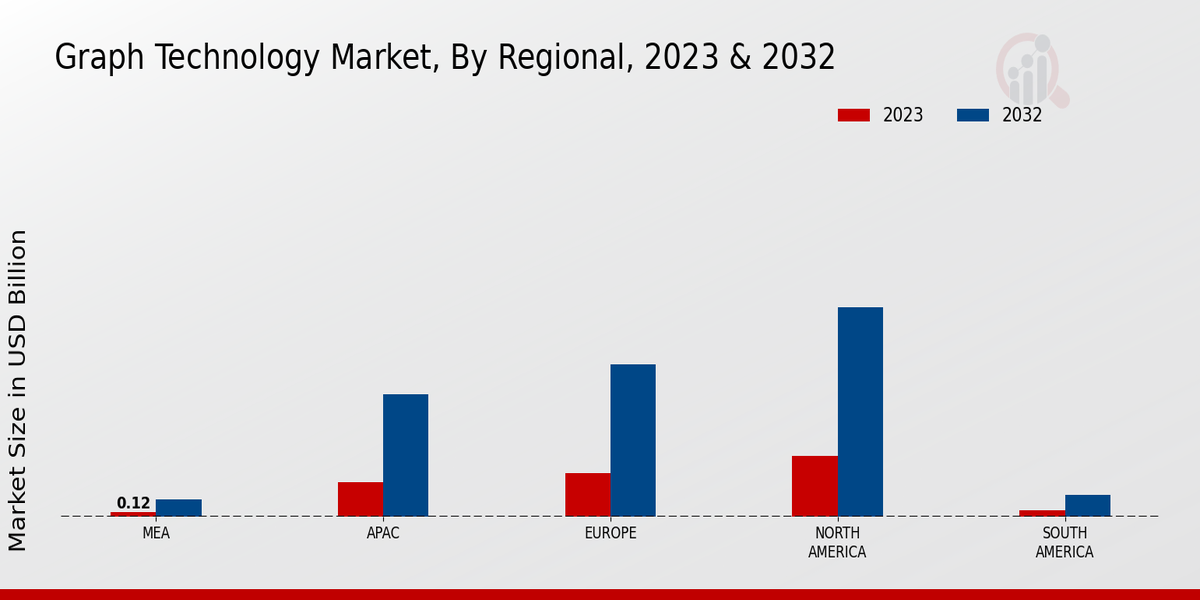 Graph Technology Market, By Regional, 2023 & 2032

2023
2032

Market Size in USD Billion

0.12

MEA
APAC
EUROPE
NORTH AMERICA
SOUTH AMERICA