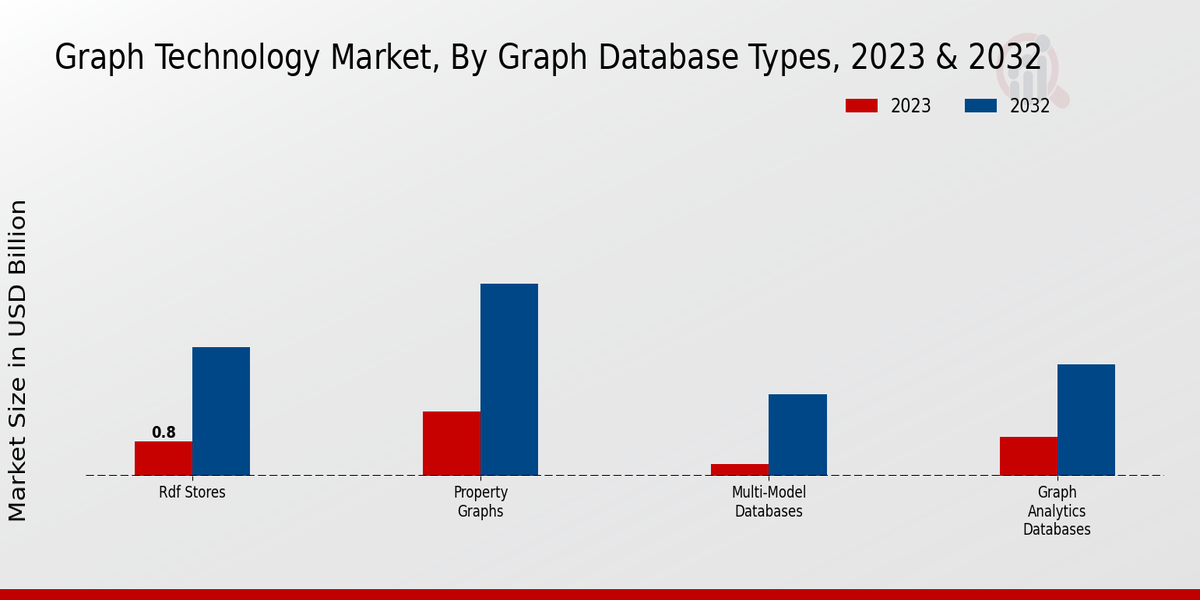 Graph Technology Market, By Graph Database Types, 2023 & 2032

2023
2032

Market Size in USD Billion

0.8

Rdf Stores

Property Graphs

Multi-Model Databases

Graph Analytics Databases