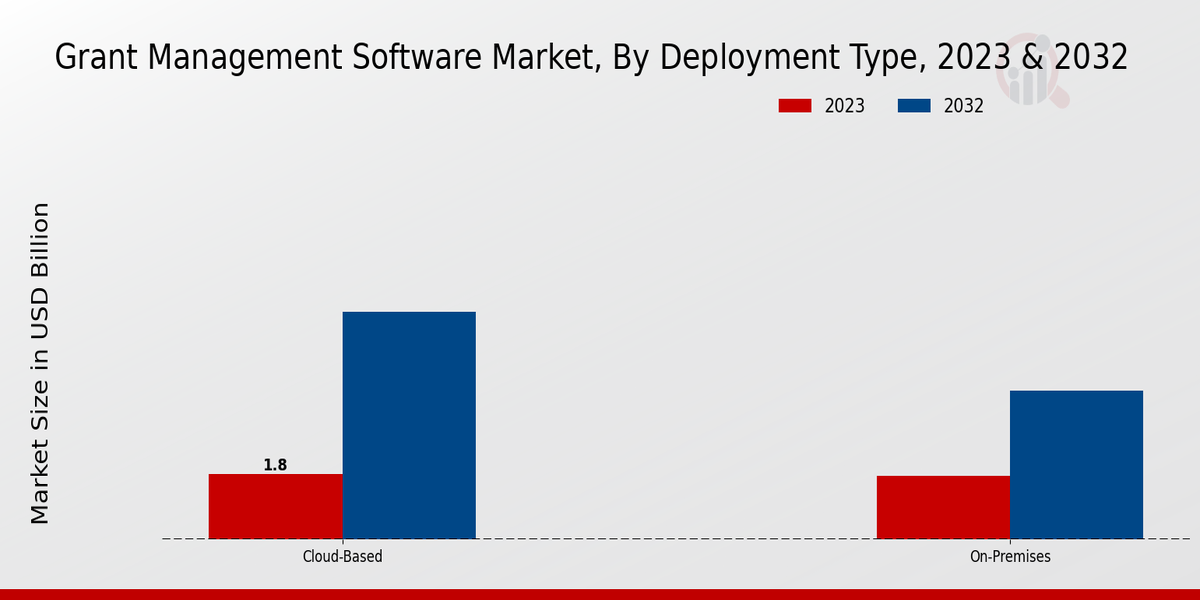 Grant Management Software Market, By Deployment Type, 2023 & 2032

2023
2032

Market Size in USD Billion

1.8

Cloud-Based

On-Premises