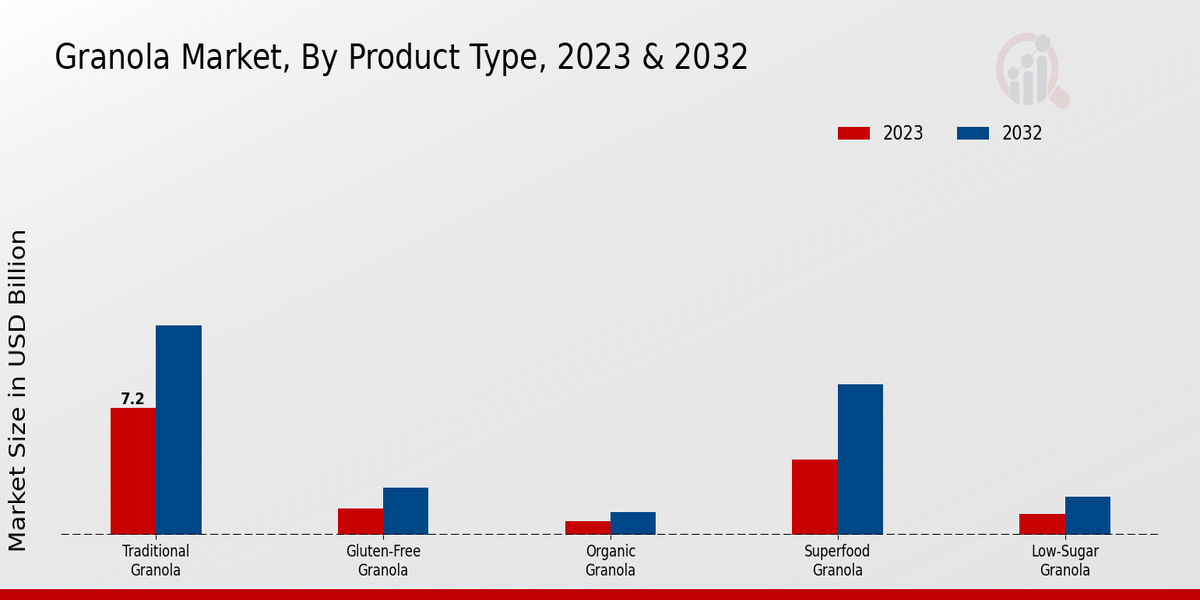 Granola Market, By Product Type, 2023 & 2032

2023
2032

Market Size in USD Billion

7.2

Traditional Granola
Gluten-Free Granola
Organic Granola
Superfood Granola
Low-Sugar Granola