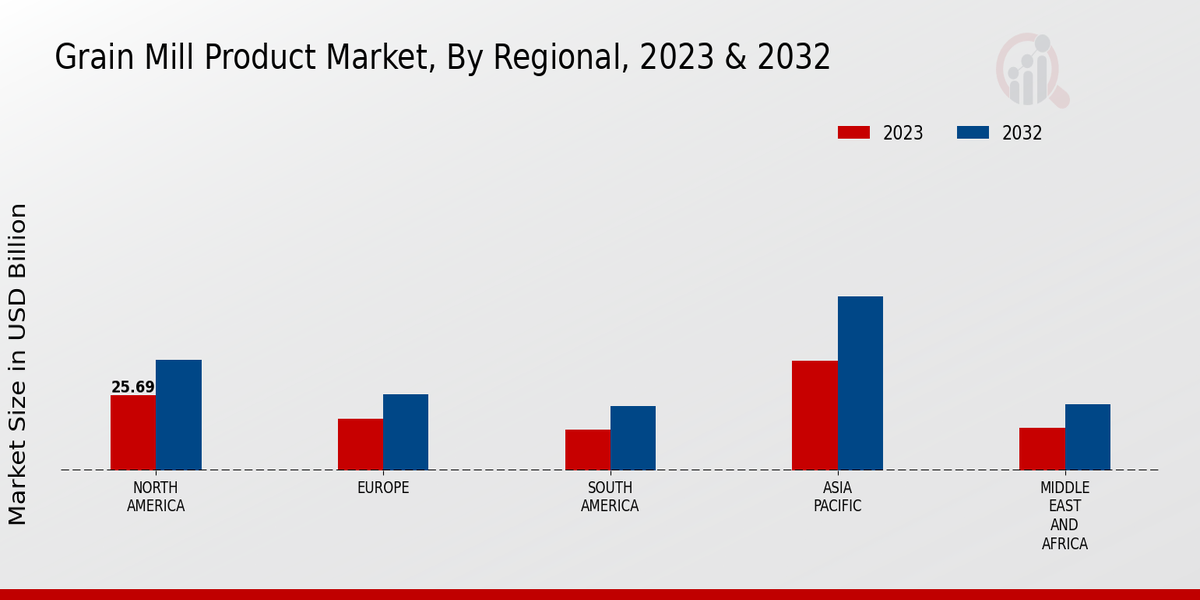 Grain Mill Product Market, By Regional, 2023 & 2032

2023 2032

Market Size in USD Billion

25.69

NORTH AMERICA

EUROPE

SOUTH AMERICA

ASIA PACIFIC

MIDDLE EAST AND AFRICA