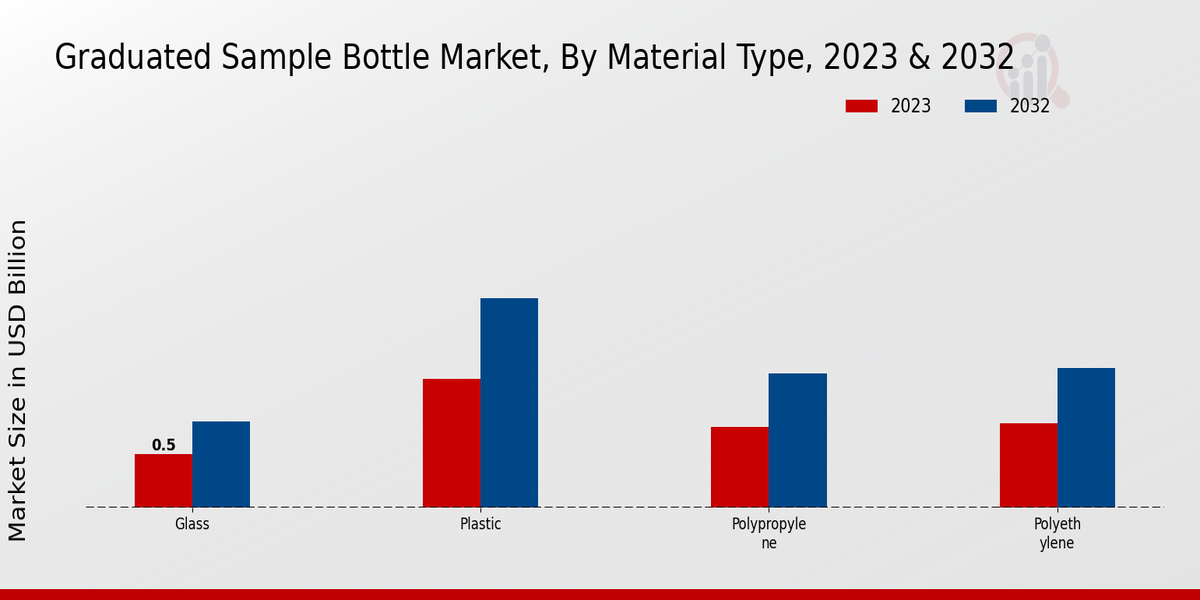 Graduated Sample Bottle Market, By Material Type, 2023 & 2032

2023
2032

Market Size in USD Billion

0.5

Glass
Plastic
Polypropyle ne
Polyeth ylene