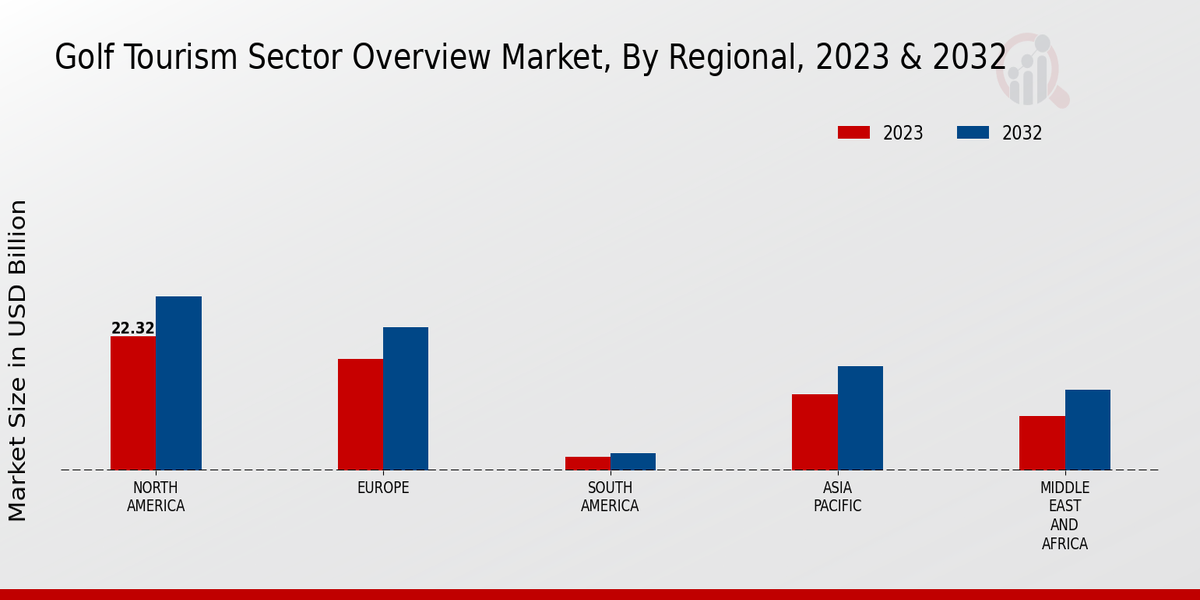 Golf Tourism Sector Overview Market, By Regional, 2023 & 2032

2023
2032

Market Size in USD Billion

22.32

NORTH AMERICA
EUROPE
SOUTH AMERICA
ASIA PACIFIC
MIDDLE EAST AND AFRICA