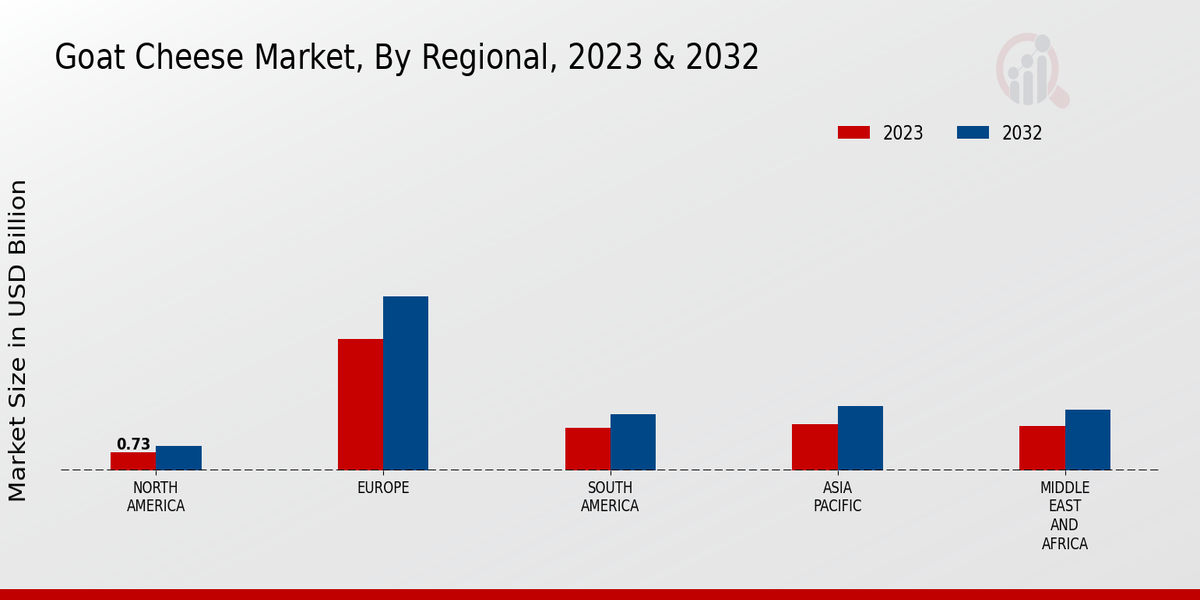 Goat Cheese Market, By Regional, 2023 & 2032

2023
2032

Market Size in USD Billion

0.73

NORTH AMERICA
EUROPE
SOUTH AMERICA
ASIA PACIFIC
MIDDLE EAST AND AFRICA