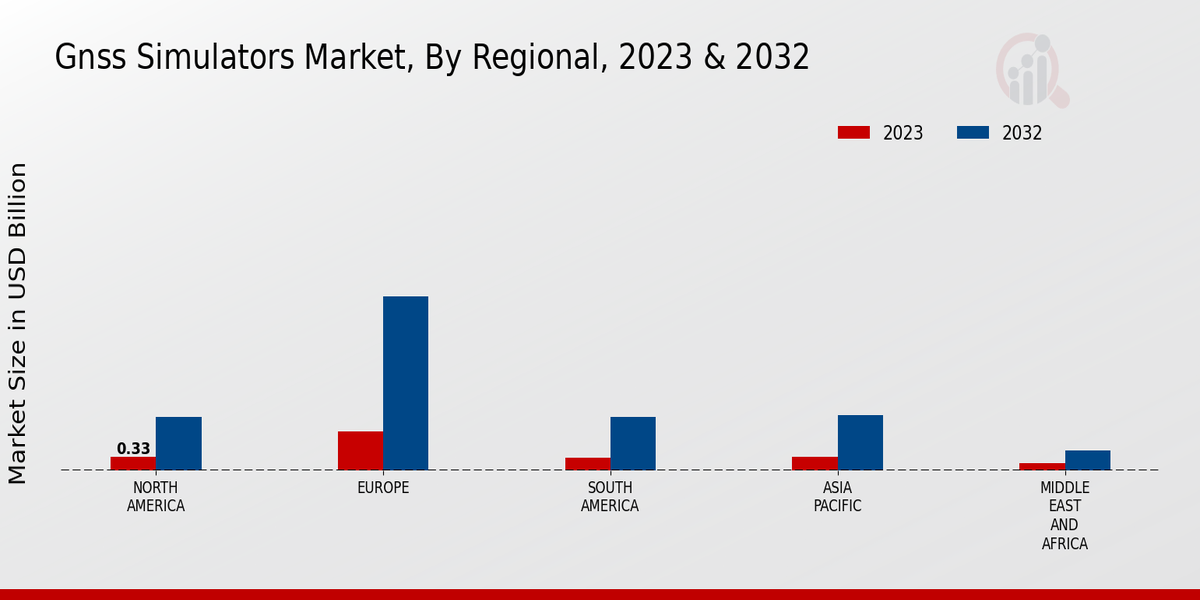 Gnss Simulators Market, By Regional, 2023 & 2032

2023 2032

Market Size in USD Billion

0.33

NORTH AMERICA

EUROPE

SOUTH AMERICA

ASIA PACIFIC

MIDDLE EAST AND AFRICA