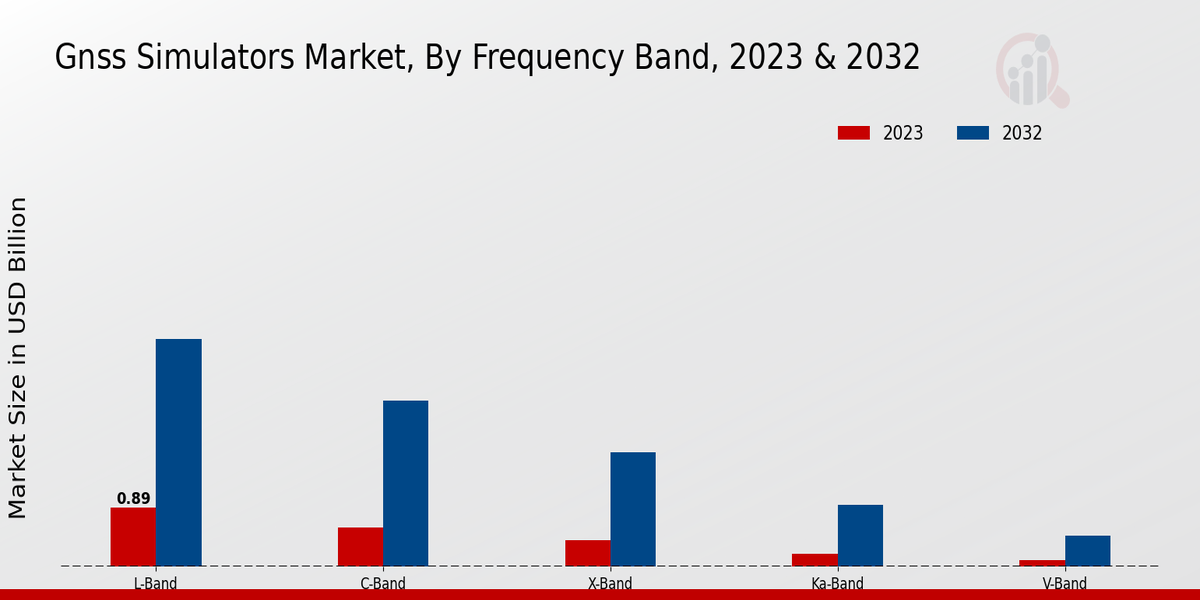 Gnss Simulators Market, By Frequency Band, 2023 & 2032

2023
2032

Market Size in USD Billion

0.89

L-Band
C-Band
X-Band
Ka-Band
V-Band