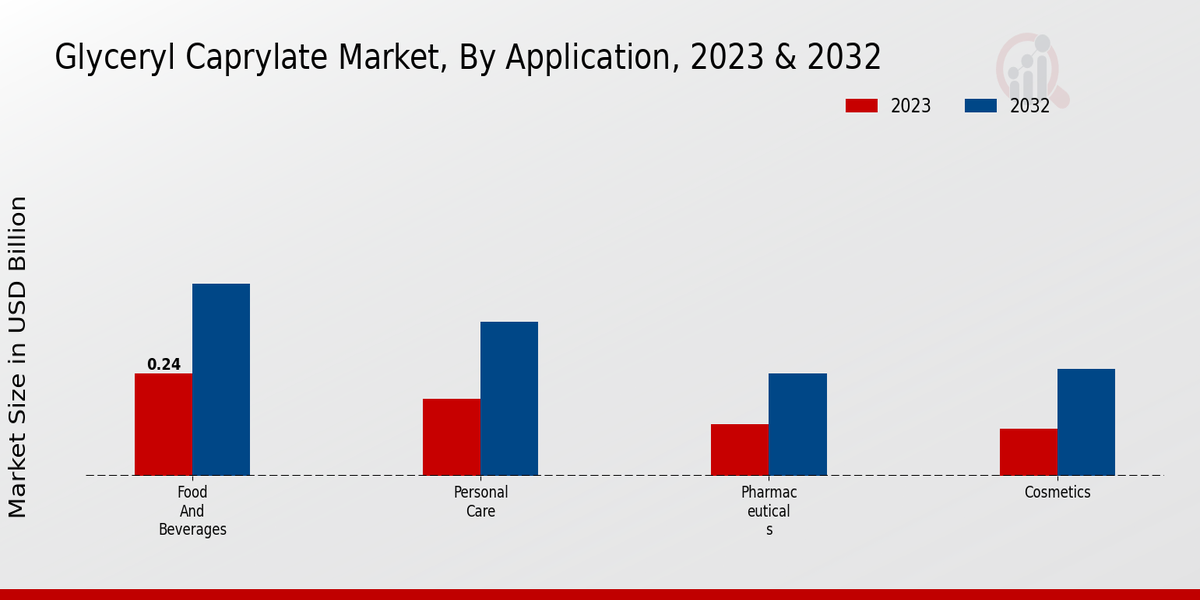 Glyceryl Caprylate Market, By Application, 2023 & 2032

2023
2032

Market Size in USD Billion

0.24

Food And Beverages

Personal Care

Pharmac eutical s

Cosmetics