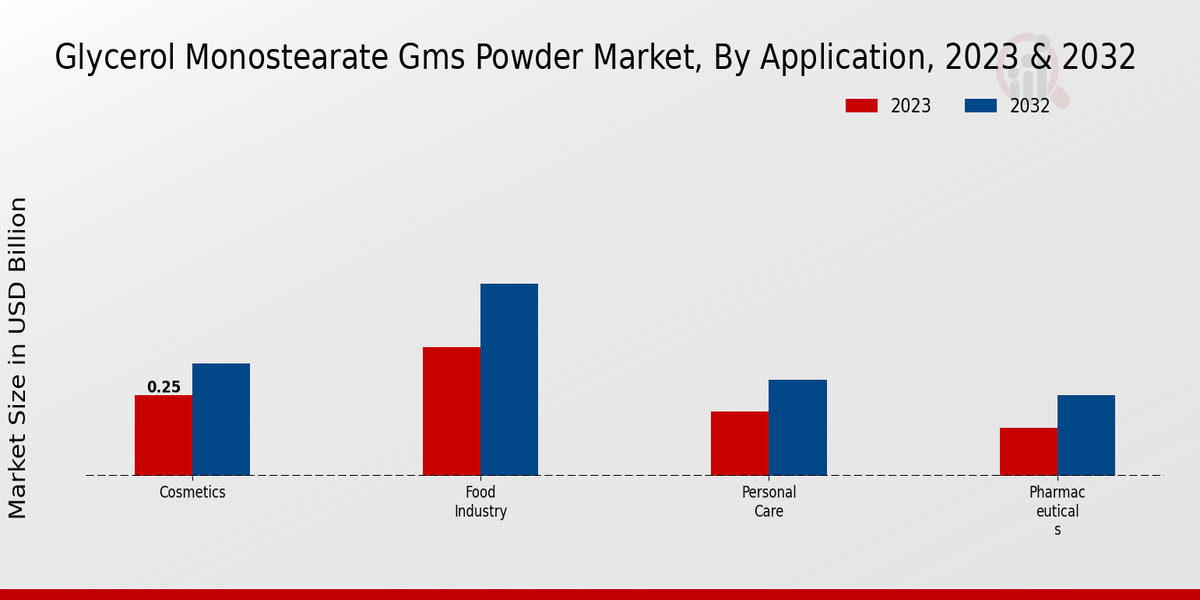 Glycerol Monostearate Gms Powder Market, By Application, 2023 & 2032

2023
2032

Market Size in USD Billion

0.25

Cosmetics

Food Industry

Personal Care

Pharmac eutical s