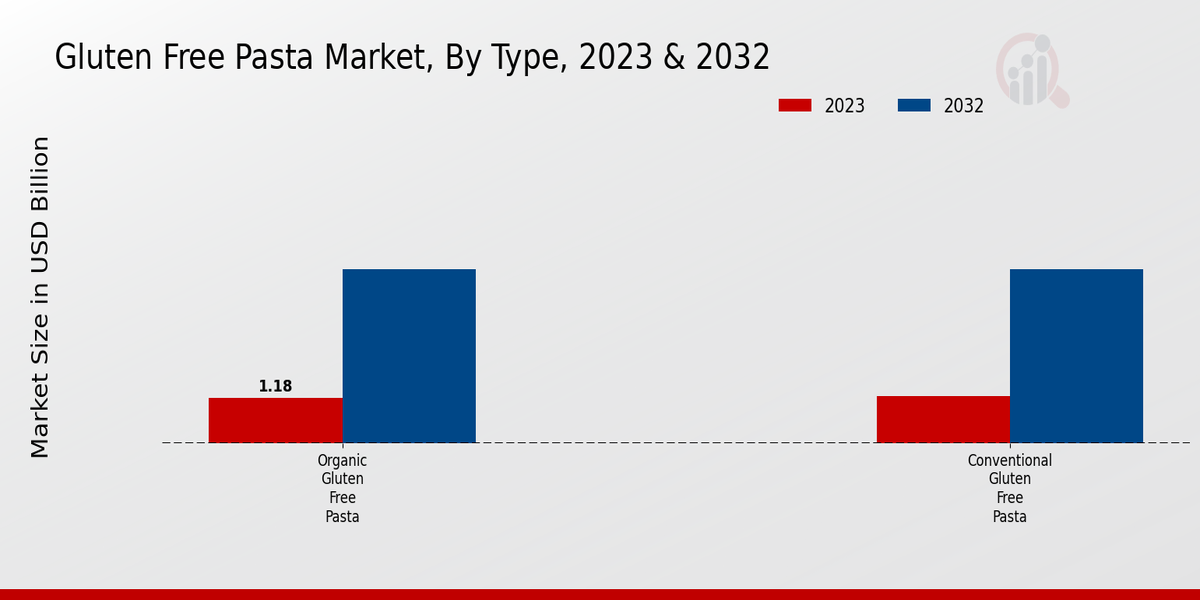 Gluten Free Pasta Market, By Type, 2023 & 2032

2023
2032

Market Size in USD Billion

1.18

Organic Gluten Free Pasta

Conventional Gluten Free Pasta