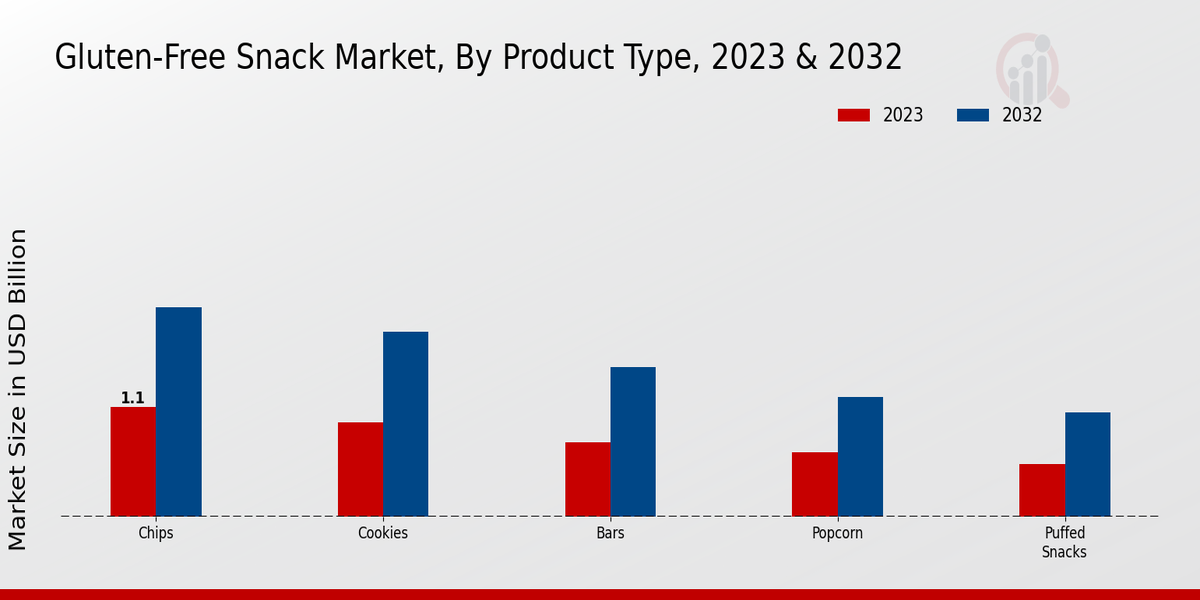 Gluten-Free Snack Market, By Product Type, 2023 & 2032

2023
2032

Market Size in USD Billion

1.1

Chips
Cookies
Bars
Popcorn
Puffed Snacks