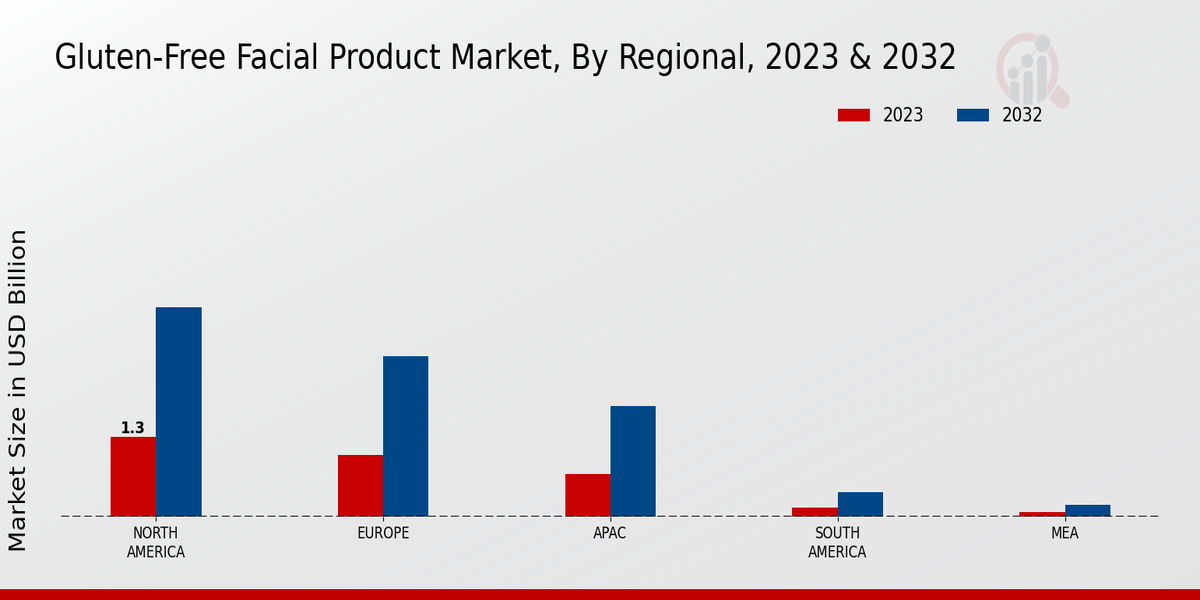 Gluten-Free Facial Product Market, By Regional, 2023 & 2032

2023
2032

Market Size in USD Billion

1.3

NORTH AMERICA
EUROPE
APAC
SOUTH AMERICA
MEA