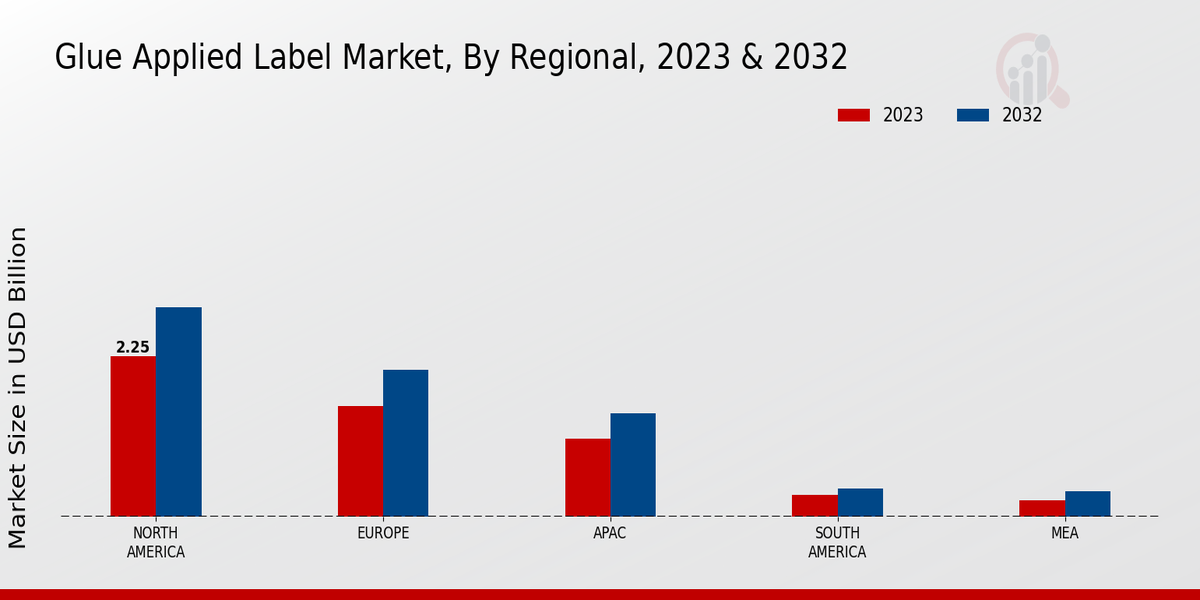 Glue Applied Label Market, By Regional, 2023 & 2032

2023
2032

Market Size in USD Billion

2.25

NORTH AMERICA
EUROPE
APAC
SOUTH AMERICA
MEA