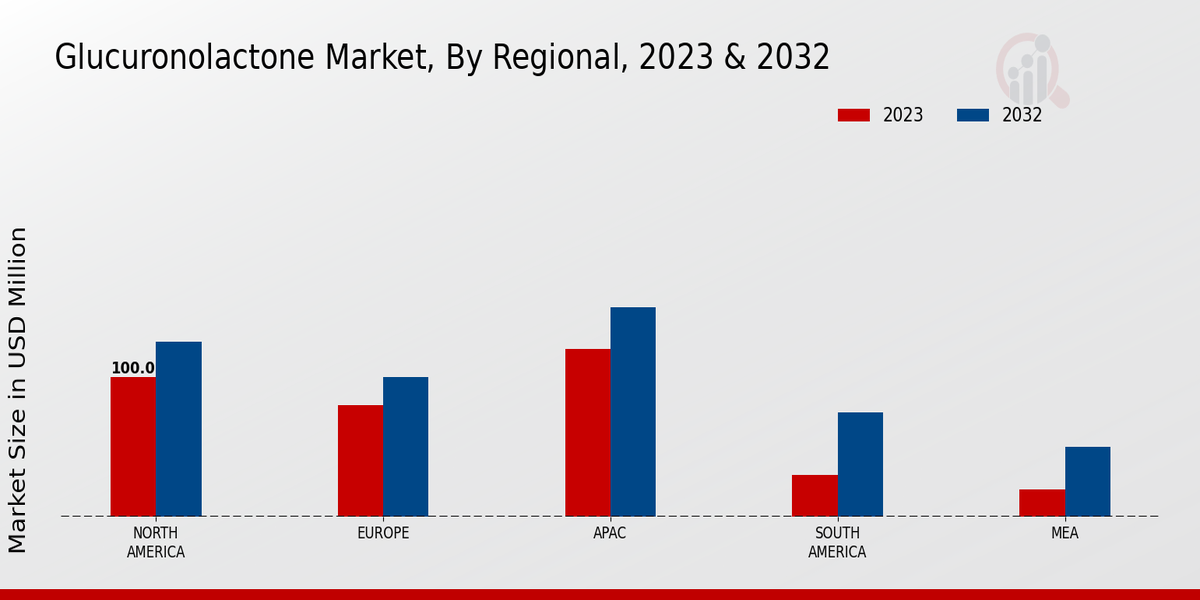 Glucuronolactone Market, By Regional, 2023 & 2032

2023
2032

Market Size in USD Million

100.0

NORTH AMERICA
EUROPE
APAC
SOUTH AMERICA
MEA