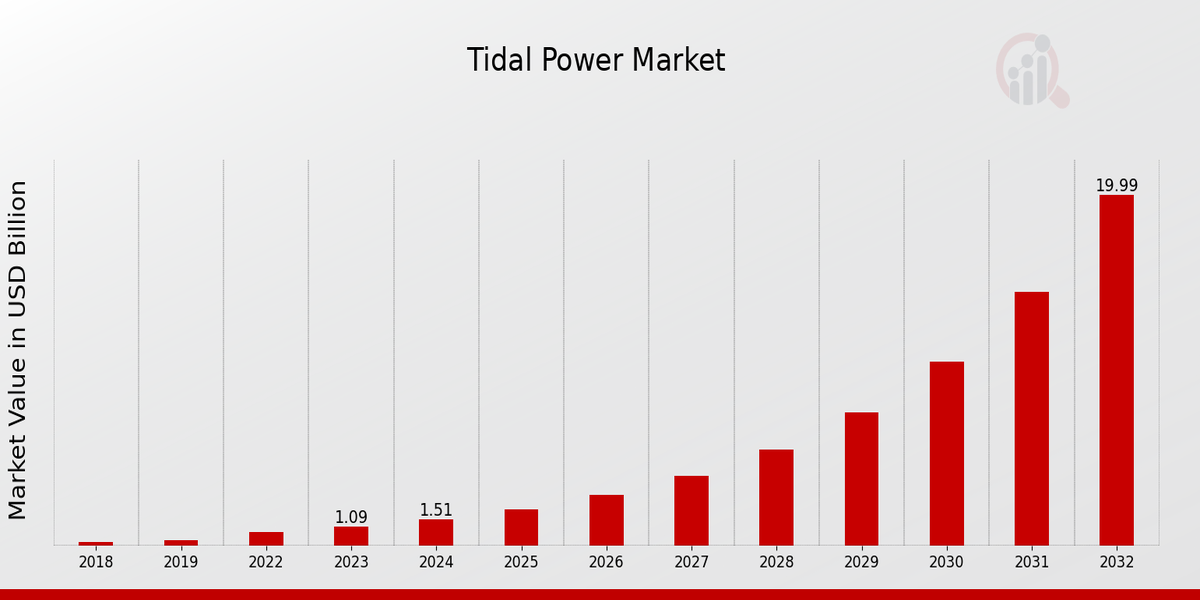 Tidal Power Market

Market Value in USD Billion

1.09
1.51
19.99

2018
2019
2022
2023
2024
2025
2026
2027
2028
2029
2030
2031
2032