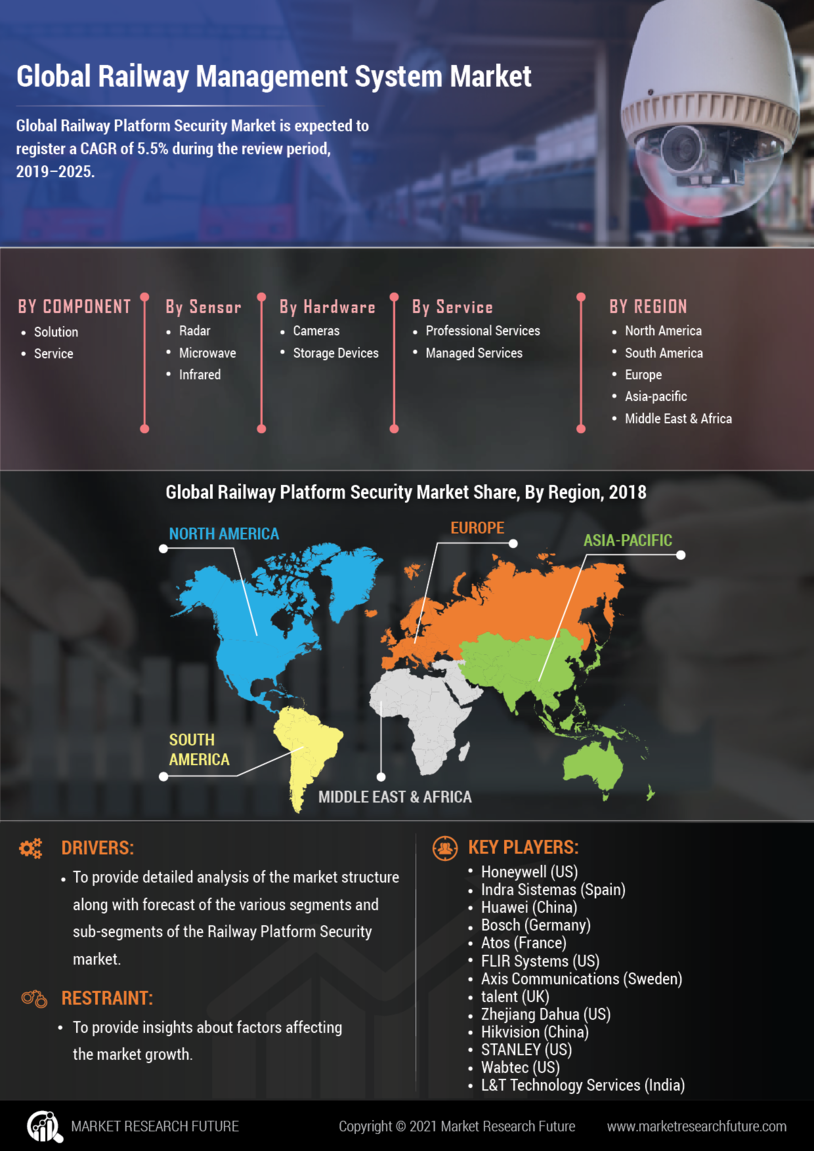 Global Railway Management System Market

Global Railway Platform Security Market is expected to register a CAGR of 5.5% during the review period, 2019–2025.

BY COMPONENT
• Solution
• Service

By Sensor
• Radar
• Microwave
• Infrared

By Hardware
• Cameras
• Storage Devices

By Service
• Professional Services
• Managed Services

BY REGION
• North America
• South America
• Europe
• Asia-pacific
• Middle East & Africa

Global Railway Platform Security Market Share, By Region, 2018

NORTH AMERICA
EUROPE
ASIA-PACIFIC
SOUTH AMERICA
MIDDLE EAST & AFRICA

DRIVERS:
• To provide detailed analysis of the market structure along with forecast of the various segments and sub-segments of the Railway Platform Security market.

RESTRAINT:
• To provide insights about factors affecting the market growth.

KEY PLAYERS:
• Honeywell (US)
• Indra Sistemas (Spain)
• Huawei (China)
• Bosch (Germany)
• Atos (France)
• FLIR Systems (US)
• Axis Communications (Sweden)
• talent (UK)
• Zhejiang Dahua (US)
• Hikvision (China)
• STANLEY (US)
• Wabtec (US)
• L&T Technology Services (India)

MARKET RESEARCH FUTURE
Copyright © 2021 Market Research Future
www.marketresearchfuture.com