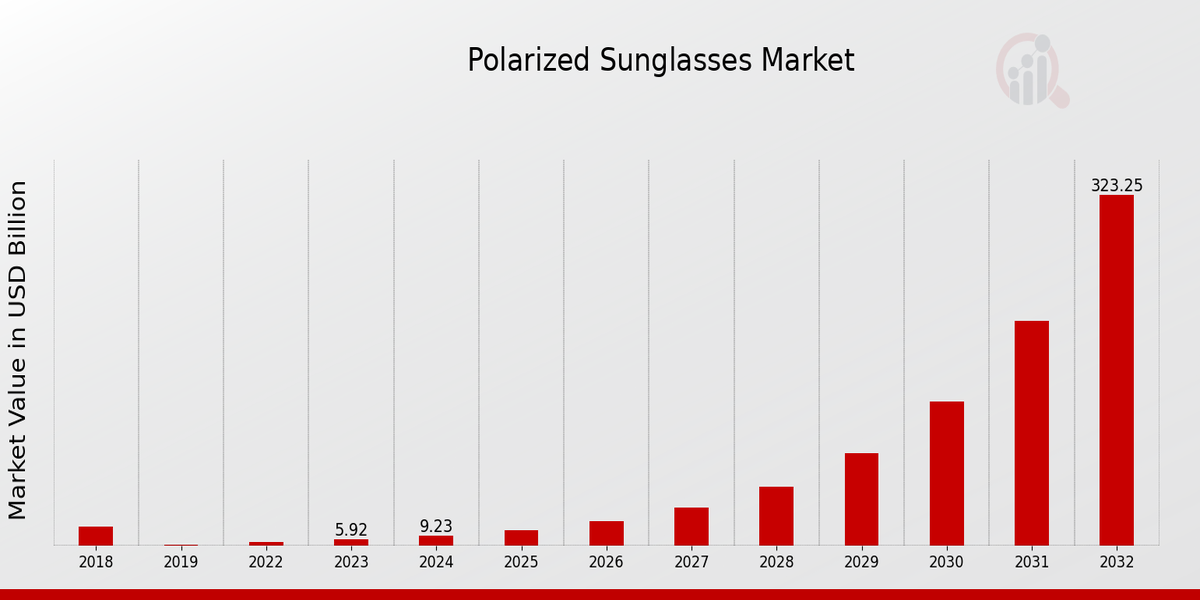 Polarized Sunglasses Market

Market Value in USD Billion

5.92
9.23
323.25

2018 2019 2022 2023 2024 2025 2026 2027 2028 2029 2030 2031 2032