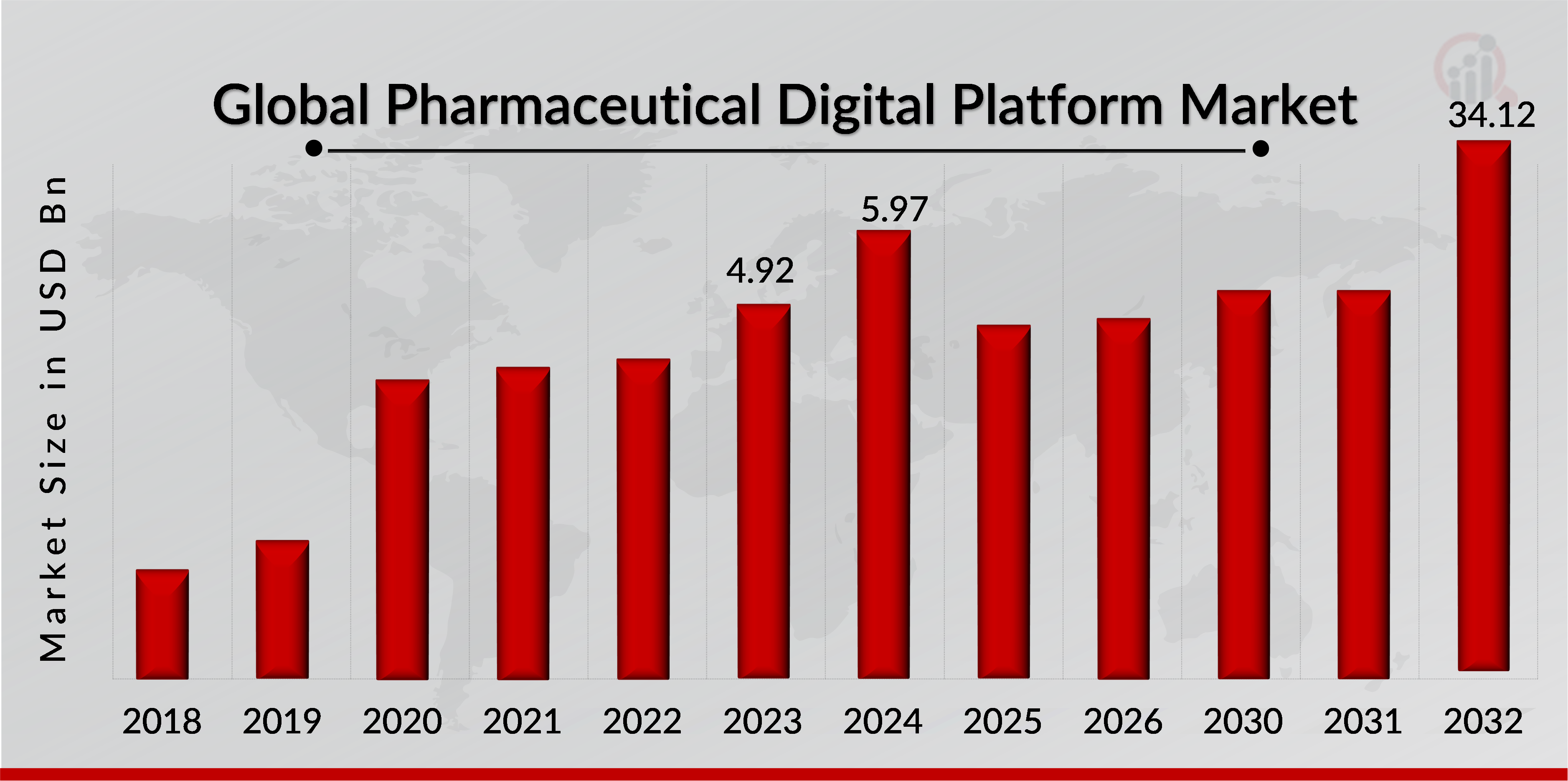 Global Pharmaceutical Digital Platform Market

Market Size in USD Bn

4.92
5.97
34.12

2018
2019
2020
2021
2022
2023
2024
2025
2026
2030
2031
2032