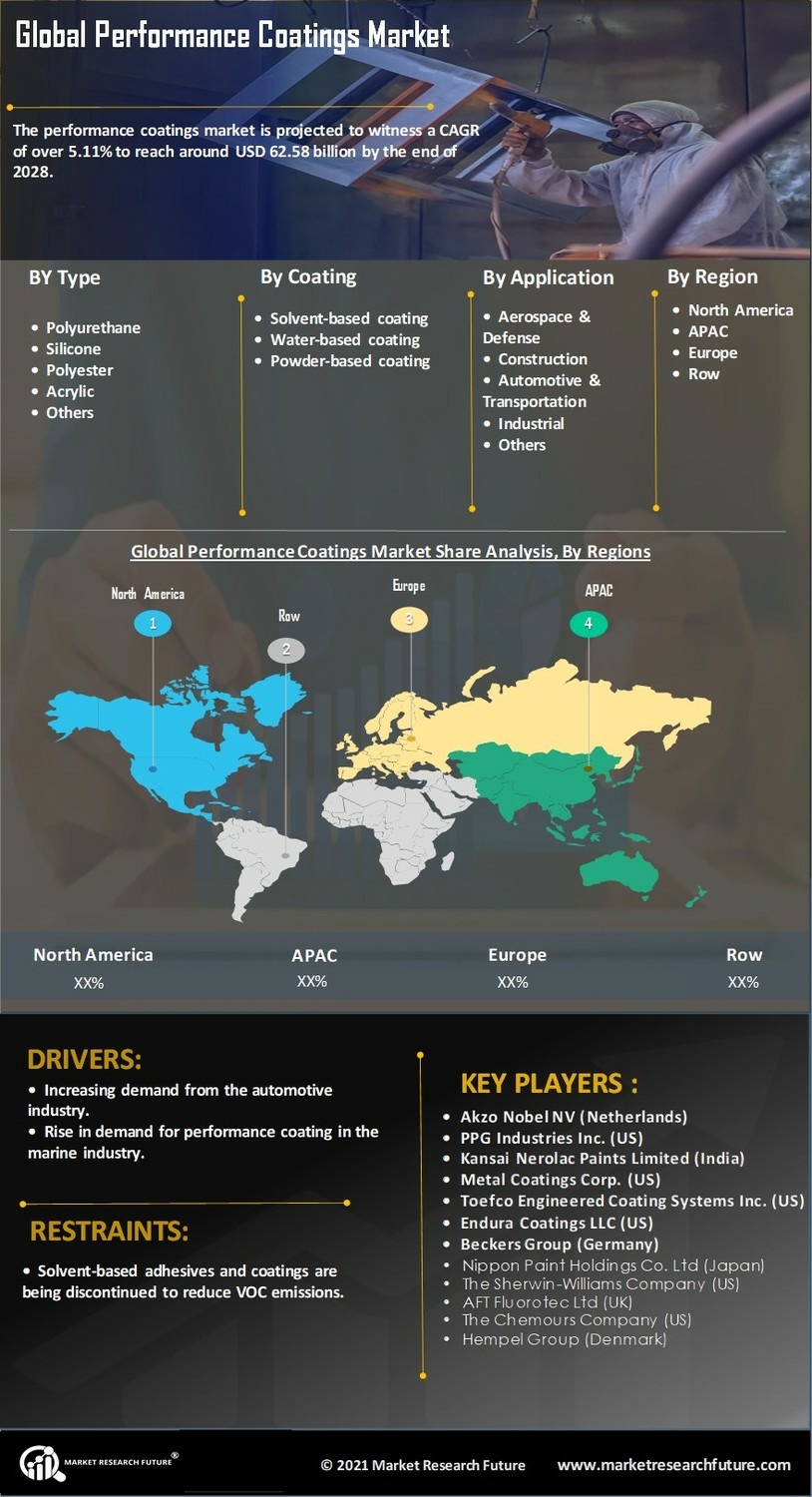 Global Performance Coatings Market

The performance coatings market is projected to witness a CAGR of over 5.11% to reach around USD 62.58 billion by the end of 2028.

BY Type
• Polyurethane
• Silicone
• Polyester
• Acrylic
• Others

By Coating
• Solvent-based coating
• Water-based coating
• Powder-based coating

By Application
• Aerospace & Defense
• Construction
• Automotive & Transportation
• Industrial
• Others

By Region
• North America
• APAC
• Europe
• Row

Global Performance Coatings Market Share Analysis, By Regions

North America 1
Row 2
Europe 3
APAC 4

| North America | APAC | Europe | Row |
|---|---|---|---|
| XX% | XX% | XX% | XX% |

DRIVERS:
• Increasing demand from the automotive industry.
• Rise in demand for performance coating in the marine industry.

RESTRAINTS:
• Solvent-based adhesives and coatings are being discontinued to reduce VOC emissions.

KEY PLAYERS :
• Akzo Nobel NV (Netherlands)
• PPG Industries Inc. (US)
• Kansai Nerolac Paints Limited (India)
• Metal Coatings Corp. (US)
• Toefco Engineered Coating Systems Inc. (US)
• Endura Coatings LLC (US)
• Beckers Group (Germany)
• Nippon Paint Holdings Co. Ltd (Japan)
• The Sherwin-Williams Company (US)
• AFT Fluorotec Ltd (UK)
• The Chemours Company (US)
• Hempel Group (Denmark)

MARKET RESEARCH FUTURE®
© 2021 Market Research Future
www.marketresearchfuture.com