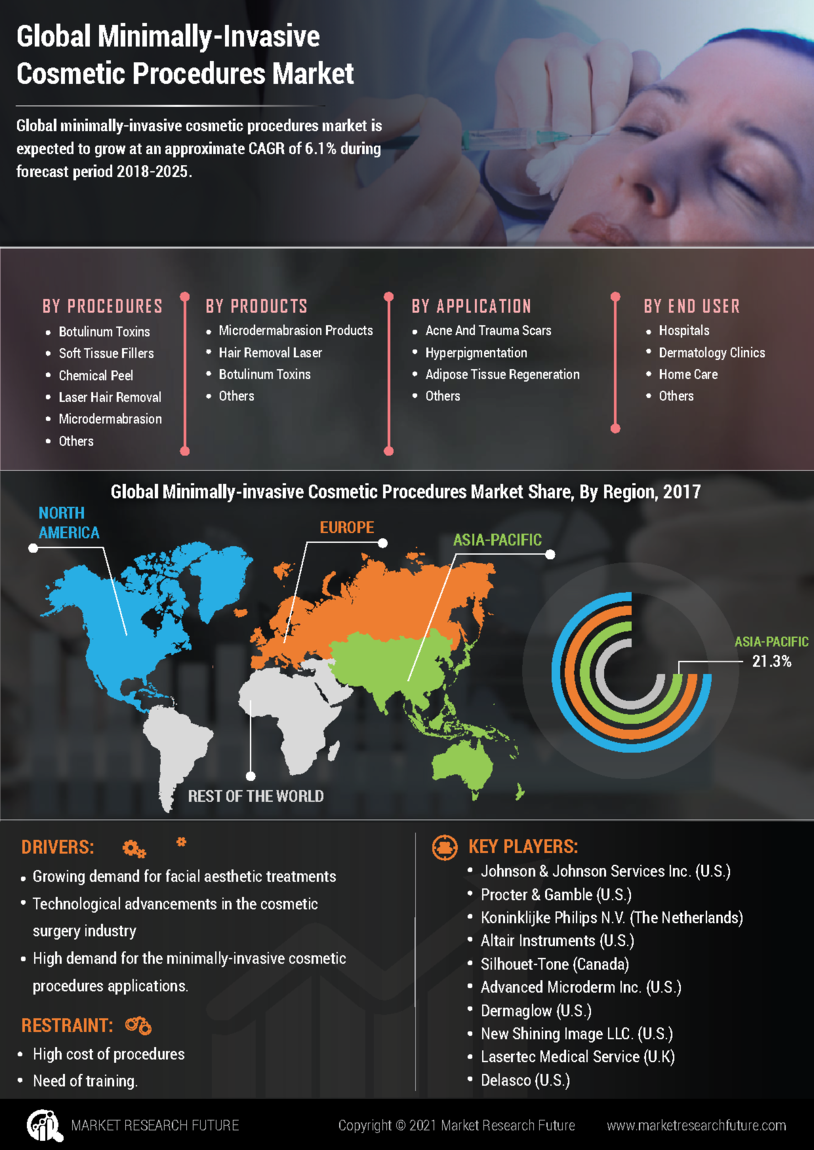 Global Minimally-Invasive Cosmetic Procedures Market

Global minimally-invasive cosmetic procedures market is expected to grow at an approximate CAGR of 6.1% during forecast period 2018-2025.

BY PROCEDURES
- Botulinum Toxins
- Soft Tissue Fillers
- Chemical Peel
- Laser Hair Removal
- Microdermabrasion
- Others

BY PRODUCTS
- Microdermabrasion Products
- Hair Removal Laser
- Botulinum Toxins
- Others

BY APPLICATION
- Acne And Trauma Scars
- Hyperpigmentation
- Adipose Tissue Regeneration
- Others

BY END USER
- Hospitals
- Dermatology Clinics
- Home Care
- Others

Global Minimally-invasive Cosmetic Procedures Market Share, By Region, 2017

NORTH AMERICA
EUROPE
ASIA-PACIFIC
REST OF THE WORLD
ASIA-PACIFIC
21.3%

DRIVERS:
- Growing demand for facial aesthetic treatments
- Technological advancements in the cosmetic surgery industry
- High demand for the minimally-invasive cosmetic procedures applications.

RESTRAINT:
- High cost of procedures
- Need of training.

KEY PLAYERS:
- Johnson & Johnson Services Inc. (U.S.)
- Procter & Gamble (U.S.)
- Koninklijke Philips N.V. (The Netherlands)
- Altair Instruments (U.S.)
- Silhouet-Tone (Canada)
- Advanced Microderm Inc. (U.S.)
- Dermaglow (U.S.)
- New Shining Image LLC. (U.S.)
- Lasertec Medical Service (U.K)
- Delasco (U.S.)

MARKET RESEARCH FUTURE
Copyright © 2021 Market Research Future
www.marketresearchfuture.com