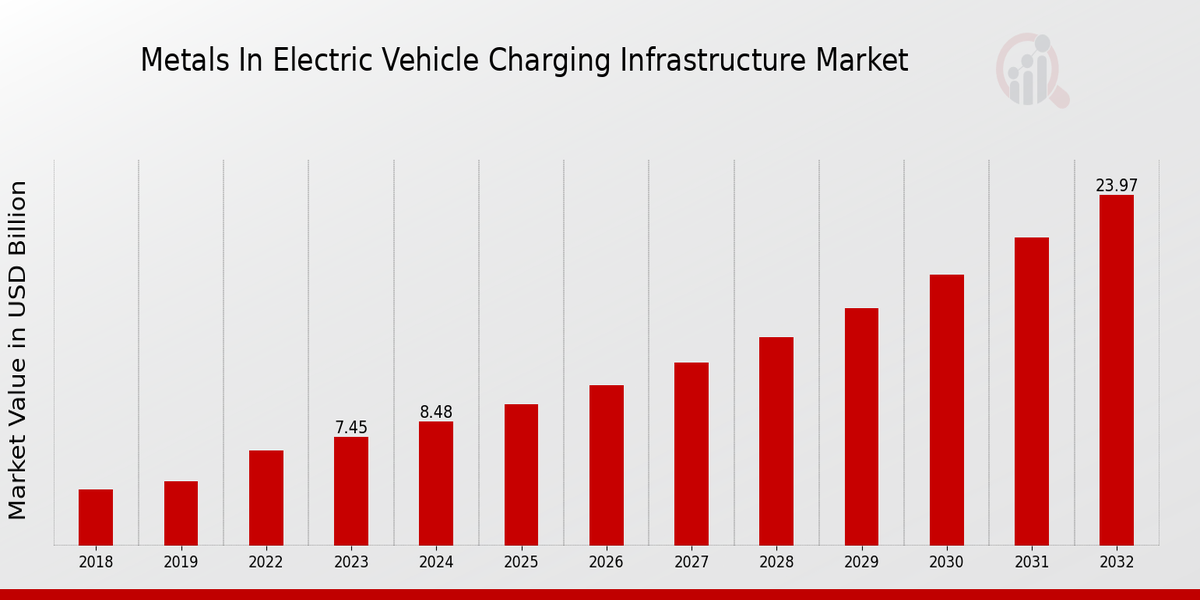 Metals In Electric Vehicle Charging Infrastructure Market

Market Value in USD Billion

7.45
8.48
23.97

2018
2019
2022
2023
2024
2025
2026
2027
2028
2029
2030
2031
2032