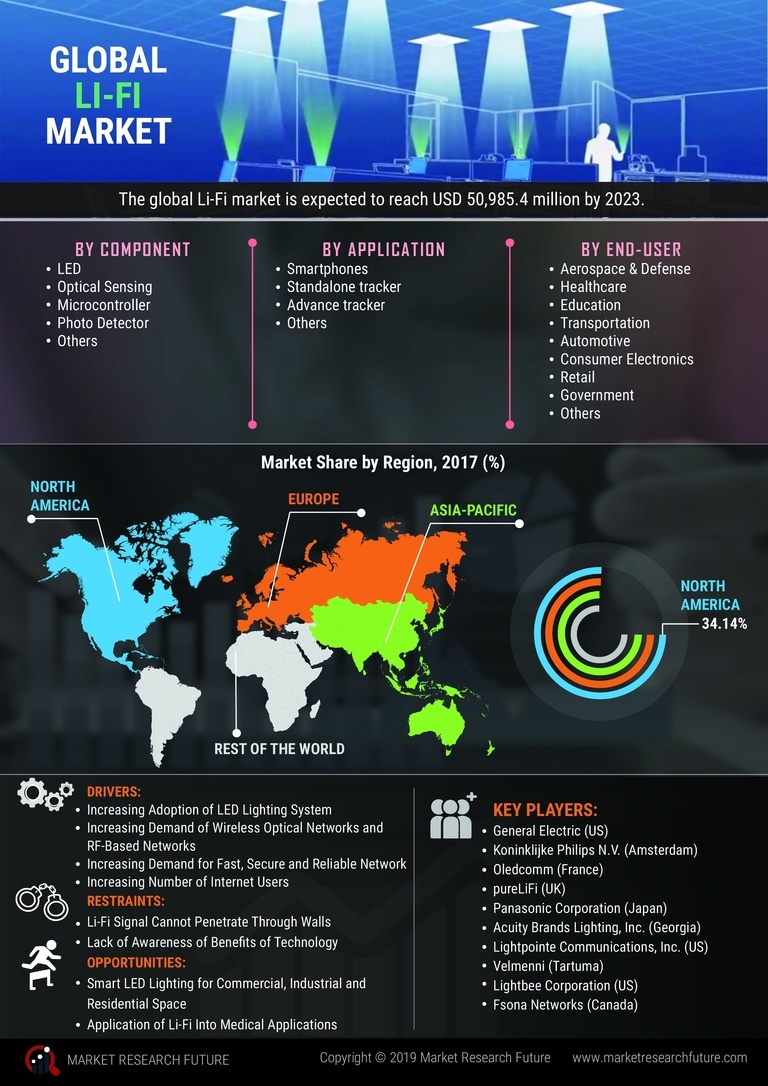 GLOBAL
LI-FI
MARKET

The global Li-Fi market is expected to reach USD 50,985.4 million by 2023.

BY COMPONENT
• LED
• Optical Sensing
• Microcontroller
• Photo Detector
• Others

BY APPLICATION
• Smartphones
• Standalone tracker
• Advance tracker
• Others

BY END-USER
• Aerospace & Defense
• Healthcare
• Education
• Transportation
• Automotive
• Consumer Electronics
• Retail
• Government
• Others

Market Share by Region, 2017 (%)

NORTH AMERICA

EUROPE

ASIA-PACIFIC

REST OF THE WORLD

NORTH AMERICA
34.14%

DRIVERS:
• Increasing Adoption of LED Lighting System
• Increasing Demand of Wireless Optical Networks and RF-Based Networks
• Increasing Demand for Fast, Secure and Reliable Network
• Increasing Number of Internet Users

RESTRAINTS:
• Li-Fi Signal Cannot Penetrate Through Walls
• Lack of Awareness of Benefits of Technology

OPPORTUNITIES:
• Smart LED Lighting for Commercial, Industrial and Residential Space
• Application of Li-Fi Into Medical Applications

KEY PLAYERS:
• General Electric (US)
• Koninklijke Philips N.V. (Amsterdam)
• Oledcomm (France)
• pureLiFi (UK)
• Panasonic Corporation (Japan)
• Acuity Brands Lighting, Inc. (Georgia)
• Lightpointe Communications, Inc. (US)
• Velmenni (Tartuma)
• Lightbee Corporation (US)
• Fsona Networks (Canada)

MARKET RESEARCH FUTURE

Copyright © 2019 Market Research Future

www.marketresearchfuture.com