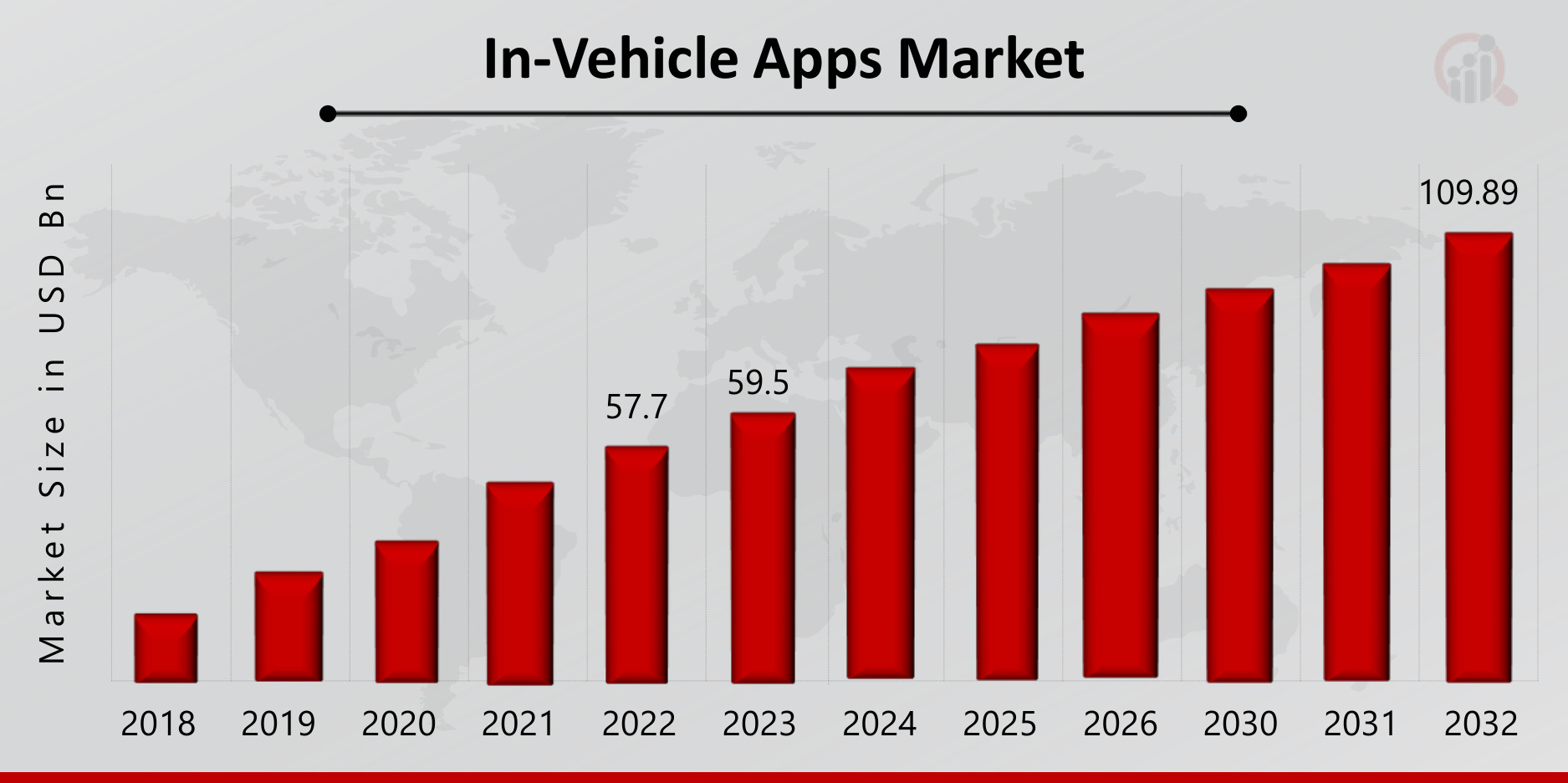 In-Vehicle Apps Market

Market Size in USD Bn

57.7
59.5
109.89

2018
2019
2020
2021
2022
2023
2024
2025
2026
2030
2031
2032