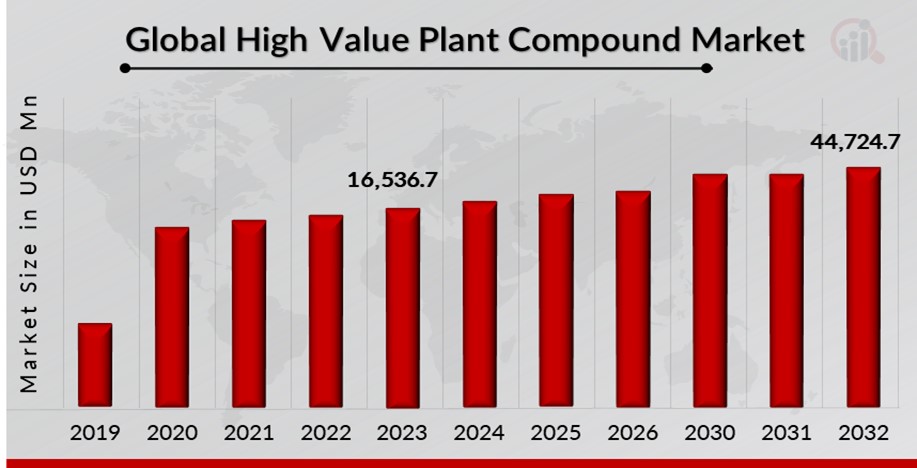 Global High Value Plant Compound Market

Market Size in USD Mn

16,536.7

44,724.7

2019
2020
2021
2022
2023
2024
2025
2026
2030
2031
2032