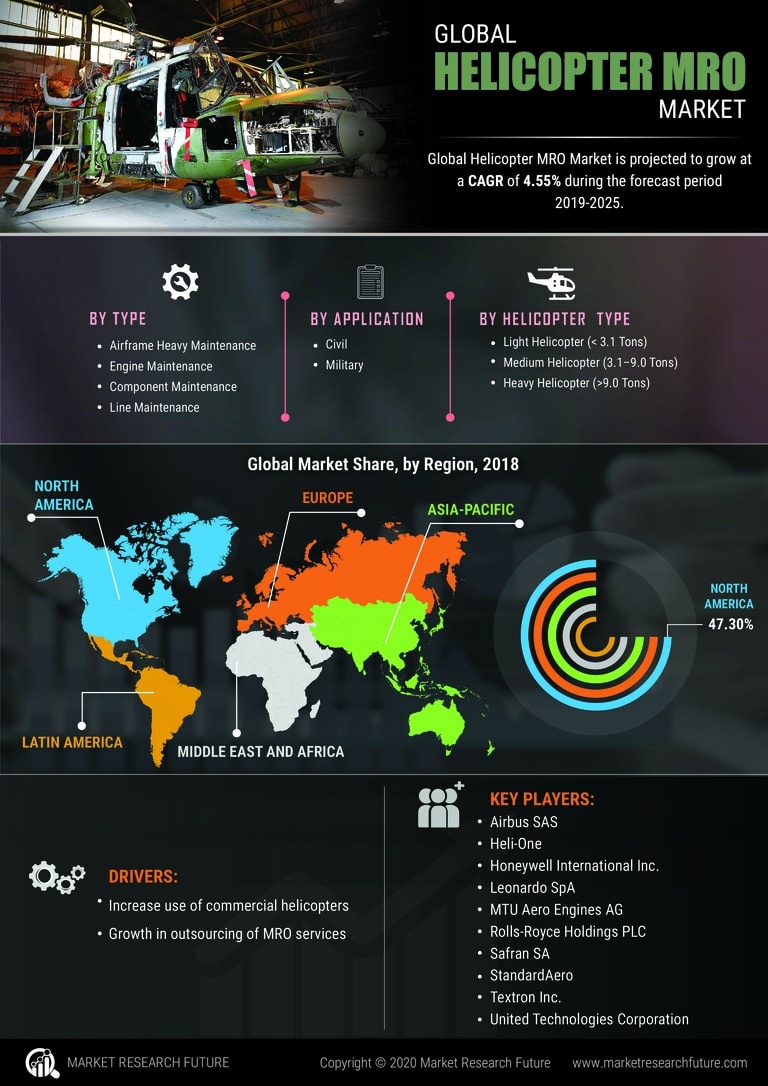 GLOBAL
HELICOPTER MRO
MARKET

Global Helicopter MRO Market is projected to grow at a CAGR of 4.55% during the forecast period 2019-2025.

BY TYPE
• Airframe Heavy Maintenance
• Engine Maintenance
• Component Maintenance
• Line Maintenance

BY APPLICATION
• Civil
• Military

BY HELICOPTER TYPE
• Light Helicopter (< 3.1 Tons)
• Medium Helicopter (3.1–9.0 Tons)
• Heavy Helicopter (>9.0 Tons)

Global Market Share, by Region, 2018

NORTH AMERICA
EUROPE
ASIA-PACIFIC
LATIN AMERICA
MIDDLE EAST AND AFRICA

NORTH AMERICA
47.30%

DRIVERS:
• Increase use of commercial helicopters
• Growth in outsourcing of MRO services

KEY PLAYERS:
• Airbus SAS
• Heli-One
• Honeywell International Inc.
• Leonardo SpA
• MTU Aero Engines AG
• Rolls-Royce Holdings PLC
• Safran SA
• StandardAero
• Textron Inc.
• United Technologies Corporation

MARKET RESEARCH FUTURE
Copyright © 2020 Market Research Future
www.marketresearchfuture.com