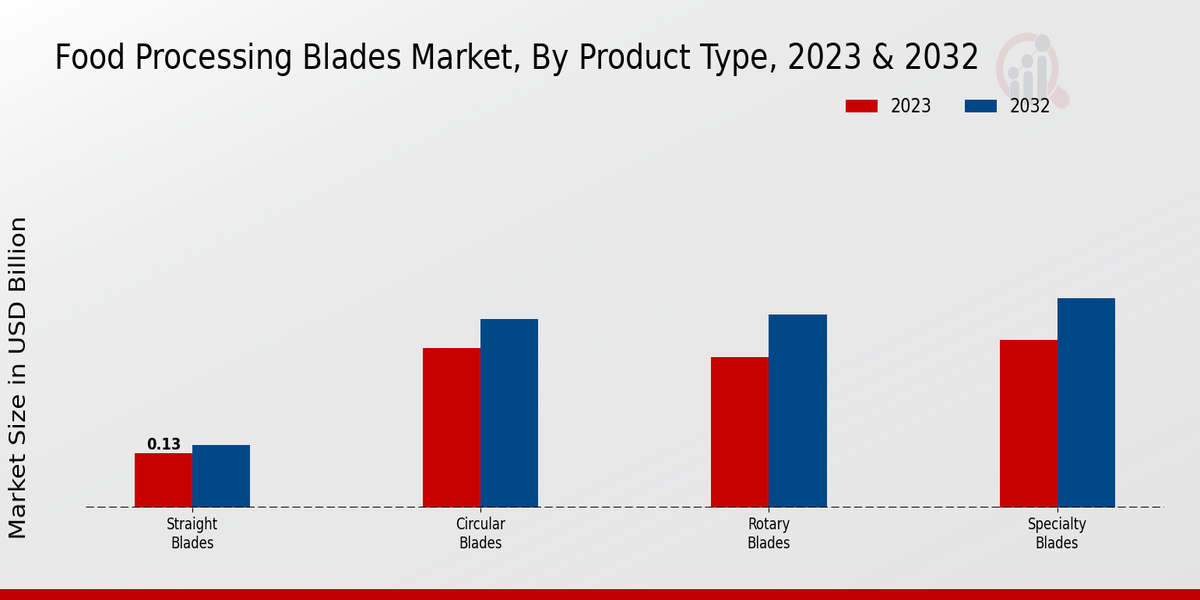 Food Processing Blades Market, By Product Type, 2023 & 2032

2023
2032

Market Size in USD Billion

0.13

Straight Blades

Circular Blades

Rotary Blades

Specialty Blades