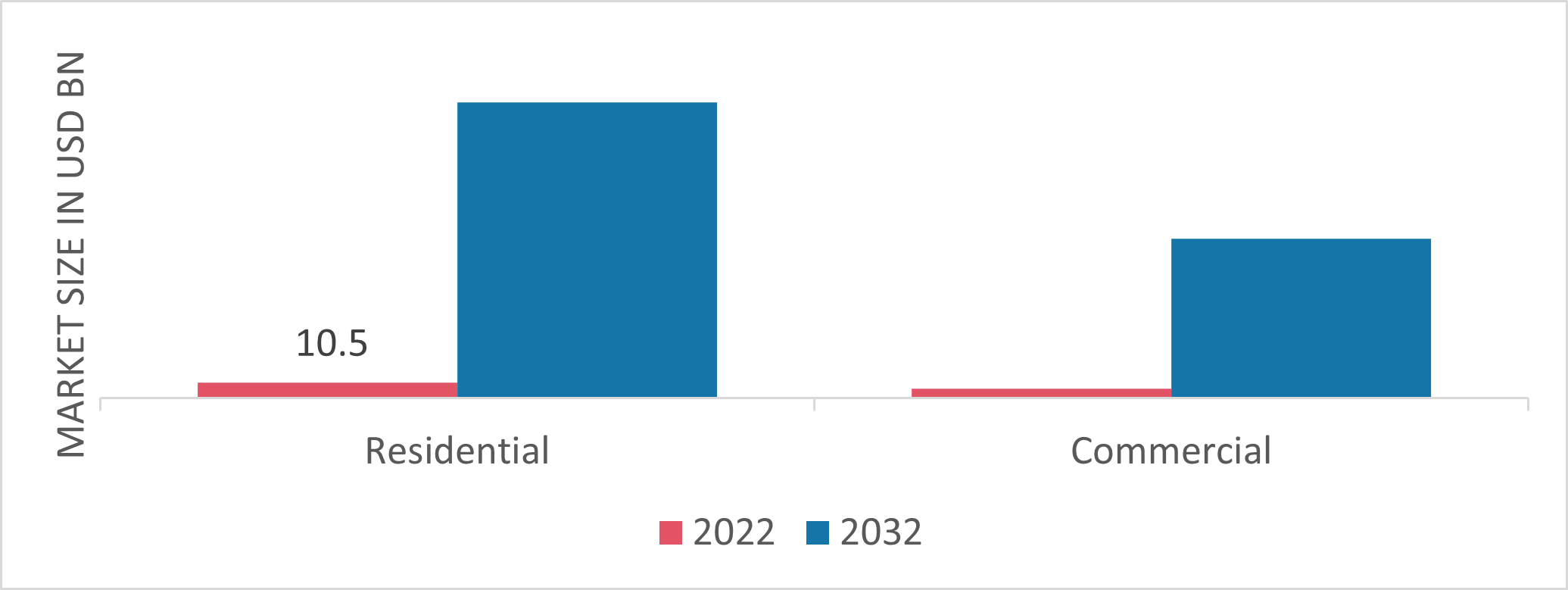 MARKET SIZE IN USD BN

10.5

Residential

Commercial

2022 2032