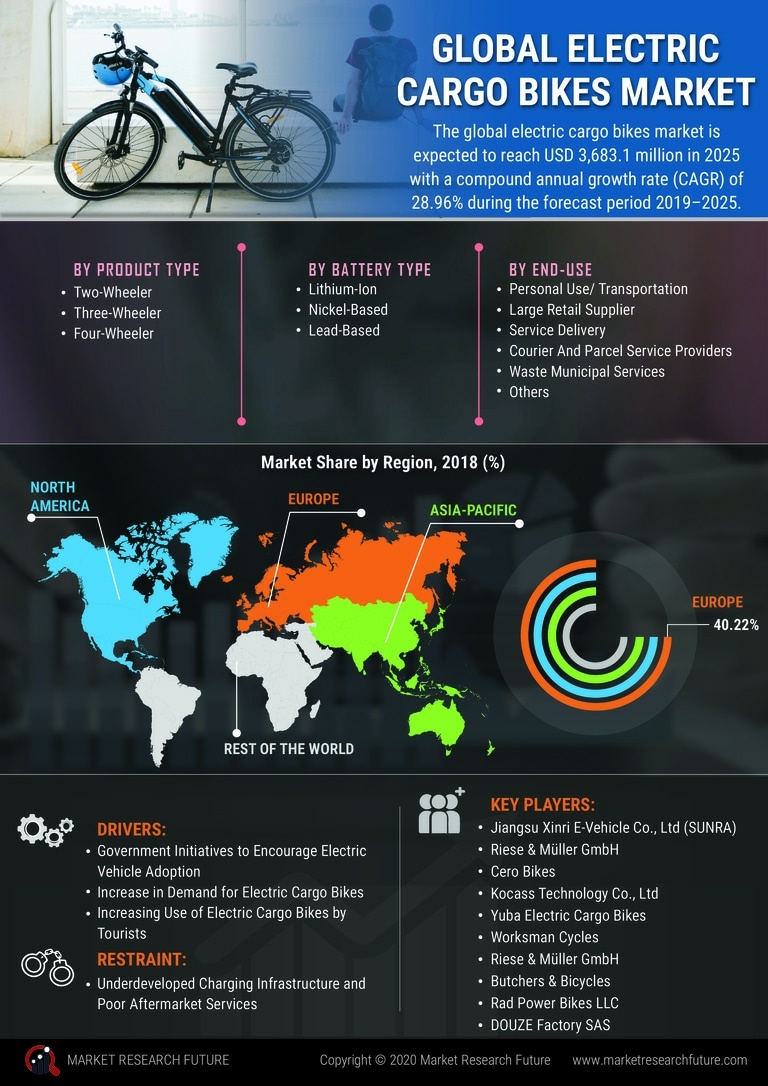 GLOBAL ELECTRIC CARGO BIKES MARKET

The global electric cargo bikes market is expected to reach USD 3,683.1 million in 2025 with a compound annual growth rate (CAGR) of 28.96% during the forecast period 2019–2025.

BY PRODUCT TYPE
• Two-Wheeler
• Three-Wheeler
• Four-Wheeler

BY BATTERY TYPE
• Lithium-Ion
• Nickel-Based
• Lead-Based

BY END-USE
• Personal Use/ Transportation
• Large Retail Supplier
• Service Delivery
• Courier And Parcel Service Providers
• Waste Municipal Services
• Others

Market Share by Region, 2018 (%)

NORTH AMERICA
EUROPE
ASIA-PACIFIC
REST OF THE WORLD

EUROPE
40.22%

DRIVERS:
• Government Initiatives to Encourage Electric Vehicle Adoption
• Increase in Demand for Electric Cargo Bikes
• Increasing Use of Electric Cargo Bikes by Tourists

RESTRAINT:
• Underdeveloped Charging Infrastructure and Poor Aftermarket Services

KEY PLAYERS:
• Jiangsu Xinri E-Vehicle Co., Ltd (SUNRA)
• Riese & Müller GmbH
• Cero Bikes
• Kocass Technology Co., Ltd
• Yuba Electric Cargo Bikes
• Worksman Cycles
• Riese & Müller GmbH
• Butchers & Bicycles
• Rad Power Bikes LLC
• DOUZE Factory SAS

MARKET RESEARCH FUTURE
Copyright © 2020 Market Research Future
www.marketresearchfuture.com