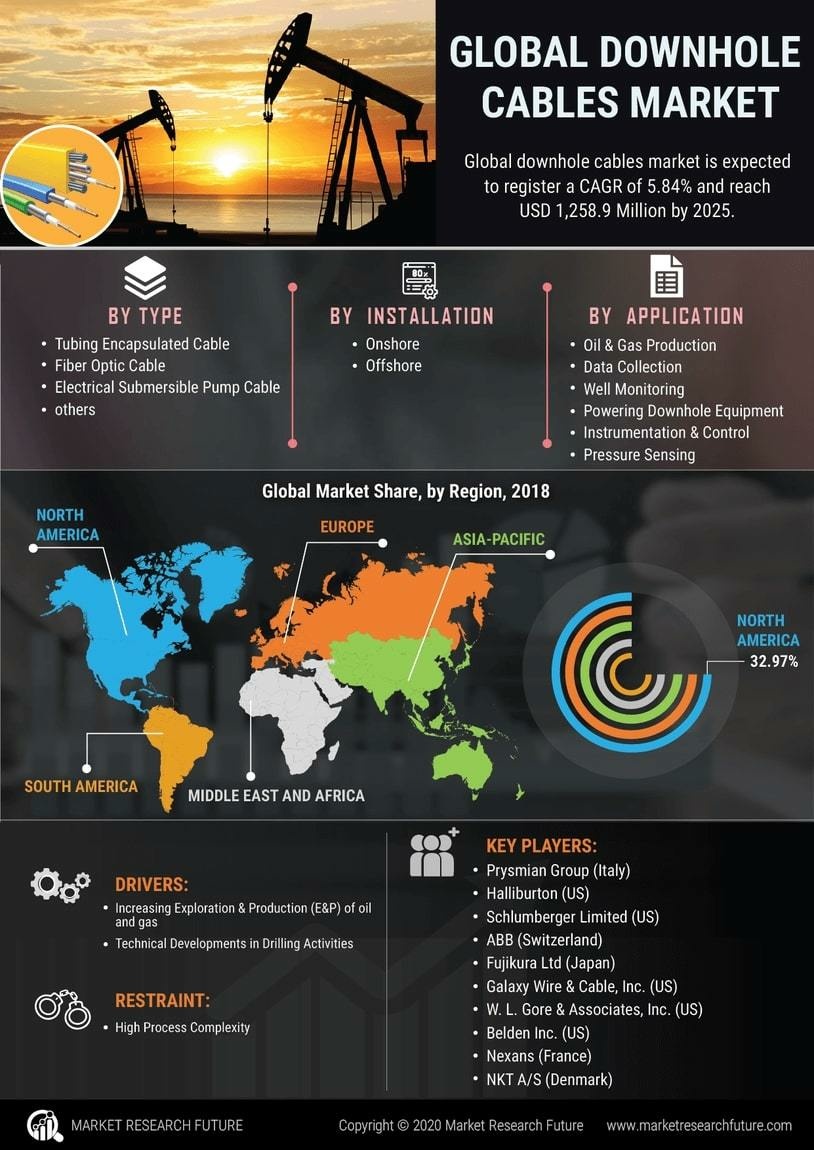 GLOBAL DOWNHOLE CABLES MARKET

Global downhole cables market is expected to register a CAGR of 5.84% and reach USD 1,258.9 Million by 2025.

BY TYPE
• Tubing Encapsulated Cable
• Fiber Optic Cable
• Electrical Submersible Pump Cable
• others

80%

BY INSTALLATION
• Onshore
• Offshore

BY APPLICATION
• Oil & Gas Production
• Data Collection
• Well Monitoring
• Powering Downhole Equipment
• Instrumentation & Control
• Pressure Sensing

Global Market Share, by Region, 2018

NORTH AMERICA
EUROPE
ASIA-PACIFIC
SOUTH AMERICA
MIDDLE EAST AND AFRICA

NORTH AMERICA
32.97%

DRIVERS:
• Increasing Exploration & Production (E&P) of oil and gas
• Technical Developments in Drilling Activities

RESTRAINT:
• High Process Complexity

KEY PLAYERS:
• Prysmian Group (Italy)
• Halliburton (US)
• Schlumberger Limited (US)
• ABB (Switzerland)
• Fujikura Ltd (Japan)
• Galaxy Wire & Cable, Inc. (US)
• W. L. Gore & Associates, Inc. (US)
• Belden Inc. (US)
• Nexans (France)
• NKT A/S (Denmark)

MARKET RESEARCH FUTURE
Copyright © 2020 Market Research Future
www.marketresearchfuture.com