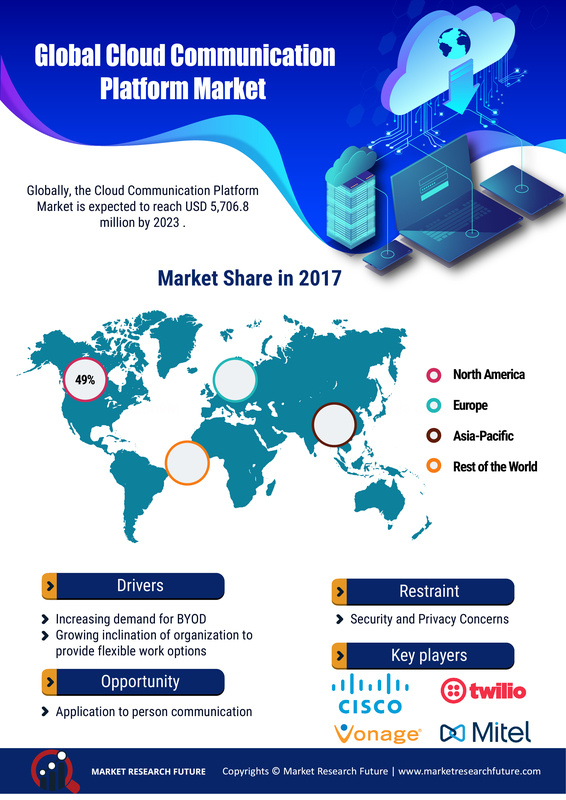 Global Cloud Communication Platform Market

Globally, the Cloud Communication Platform Market is expected to reach USD 5,706.8 million by 2023 .

Market Share in 2017

49%

North America
Europe
Asia-Pacific
Rest of the World

Drivers

Increasing demand for BYOD
Growing inclination of organization to provide flexible work options

Opportunity

Application to person communication

Restraint

Security and Privacy Concerns

Key players

CISCO
twilio
Vonage
Mitel

MARKET RESEARCH FUTURE

Copyrights © Market Research Future | www.marketresearchfuture.com