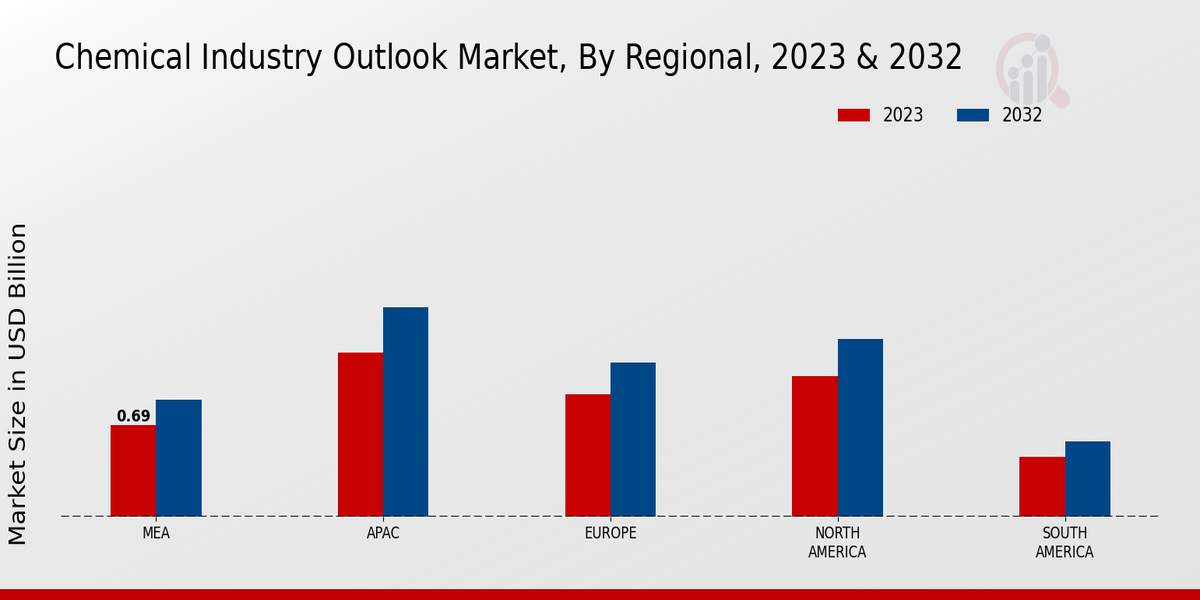 Chemical Industry Outlook Market, By Regional, 2023 & 2032

2023 2032

Market Size in USD Billion

0.69

MEA

APAC

EUROPE

NORTH AMERICA

SOUTH AMERICA